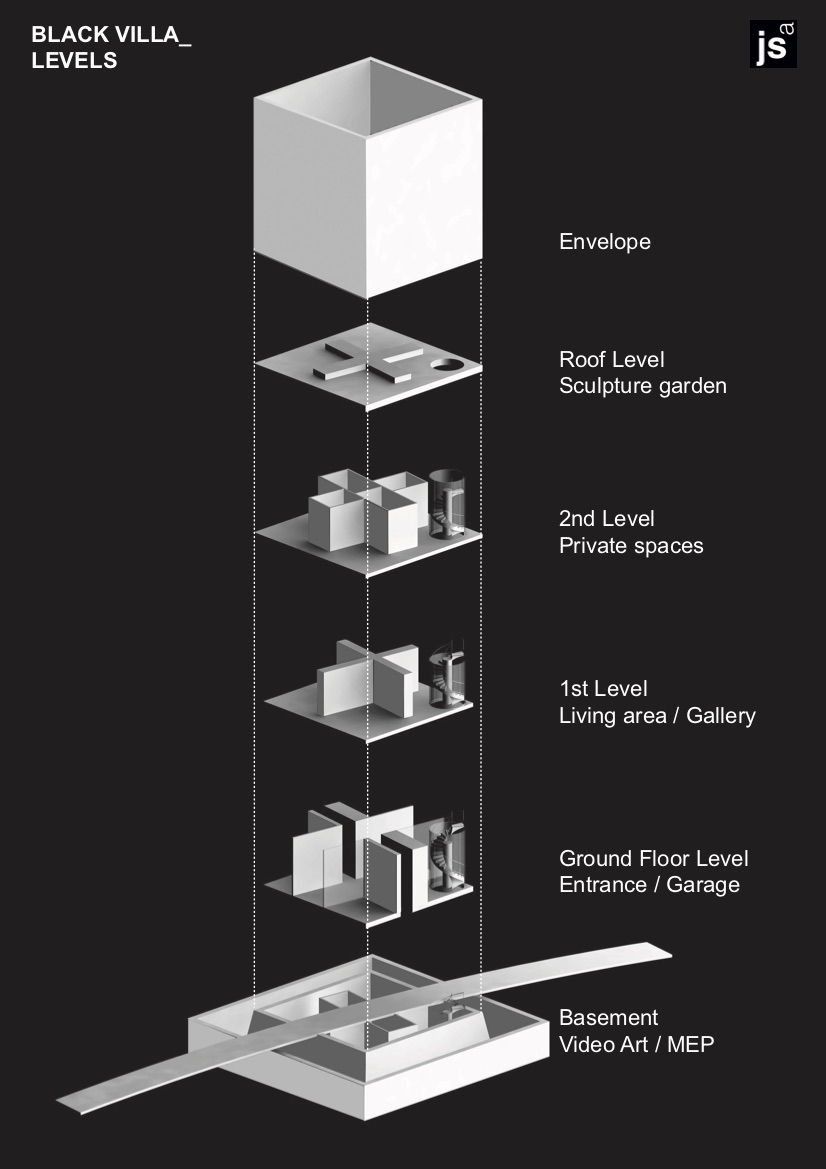 BLACK VILLA_
LEVELS

jsa

Envelope

Roof Level
Sculpture garden

2nd Level
Private spaces

1st Level
Living area / Gallery

Ground Floor Level
Entrance / Garage

Basement
Video Art / MEP