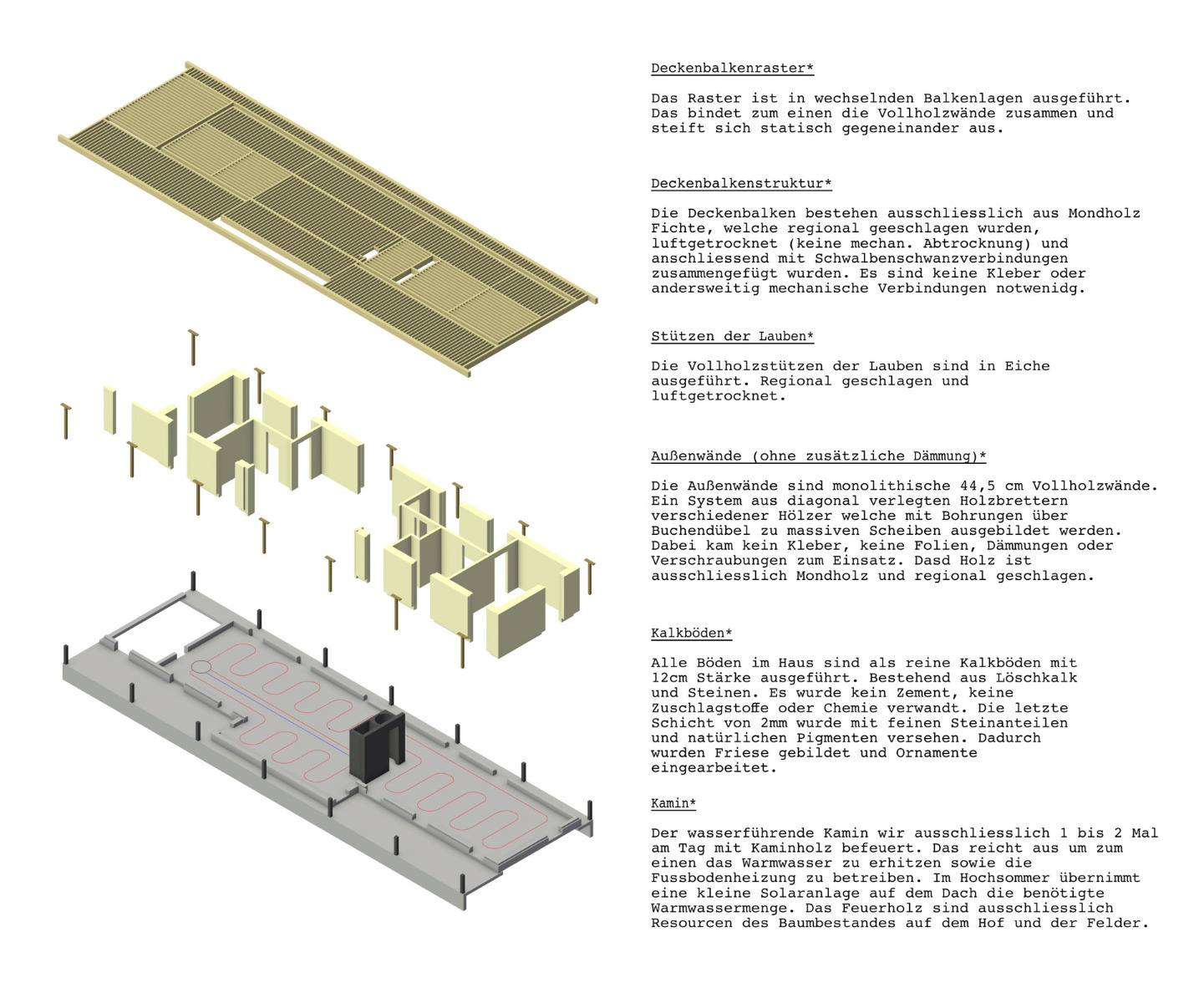 Deckenbalkenraster*

Das Raster ist in wechselnden Balkenlagen ausgeführt. Das bindet zum einen die Vollholzwände zusammen und steift sich statisch gegeneinander aus.

Deckenbalkenstruktur*

Die Deckenbalken bestehen ausschliesslich aus Mondholz Fichte, welche regional geeschlagen wurden, luftgetrocknet (keine mechan. Abtrocknung) und anschliessend mit Schwalbenschwanzverbindungen zusammengefügt wurden. Es sind keine Kleber oder andersweitig mechanische Verbindungen notwenidg.

Stützen der Lauben*

Die Vollholzstützen der Lauben sind in Eiche ausgeführt. Regional geschlagen und luftgetrocknet.

Außenwände (ohne zusätzliche Dämmung)*

Die Außenwände sind monolithische 44,5 cm Vollholzwände. Ein System aus diagonal verlegten Holzbrettern verschiedener Hölzer welche mit Bohrungen über Buchendübel zu massiven Scheiben ausgebildet werden. Dabei kam kein Kleber, keine Folien, Dämmungen oder Verschraubungen zum Einsatz. Dasd Holz ist ausschliesslich Mondholz und regional geschlagen.

Kalkböden*

Alle Böden im Haus sind als reine Kalkböden mit 12cm Stärke ausgeführt. Bestehend aus Löschkalk und Steinen. Es wurde kein Zement, keine Zuschlagstoffe oder Chemie verwandt. Die letzte Schicht von 2mm wurde mit feinen Steinanteilen und natürlichen Pigmenten versehen. Dadurch wurden Friese gebildet und Ornamente eingearbeitet.

Kamin*

Der wasserführende Kamin wir ausschliesslich 1 bis 2 Mal am Tag mit Kaminholz befeuert. Das reicht aus um zum einen das Warmwasser zu erhitzen sowie die Fussbodenheizung zu betreiben. Im Hochsommer übernimmt eine kleine Solaranlage auf dem Dach die benötigte Warmwassermenge. Das Feuerholz sind ausschliesslich Resourcen des Baumbestandes auf dem Hof und der Felder.