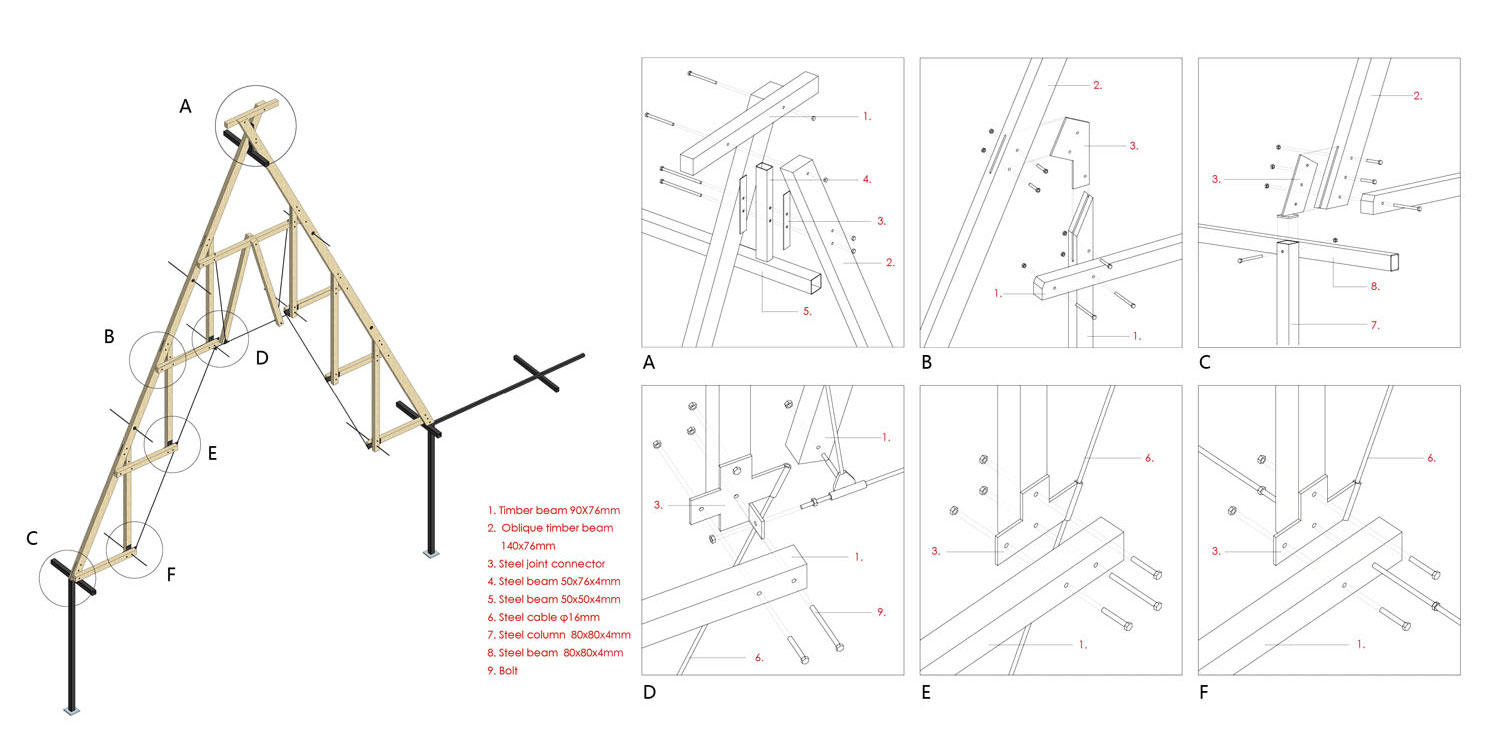 A

B

D

E

C

F

1. Timber beam 90X76mm
2. Oblique timber beam 140x76mm
3. Steel joint connector
4. Steel beam 50x76x4mm
5. Steel beam 50x50x4mm
6. Steel cable φ16mm
7. Steel column 80x80x4mm
8. Steel beam 80x80x4mm
9. Bolt

1.
4.
3.
2.
5.
A

2.
3.
1.
1.
B

2.
3.
8.
7.
C

1.
3.
1.
9.
6.
D

6.
3.
1.
E

6.
3.
1.
F