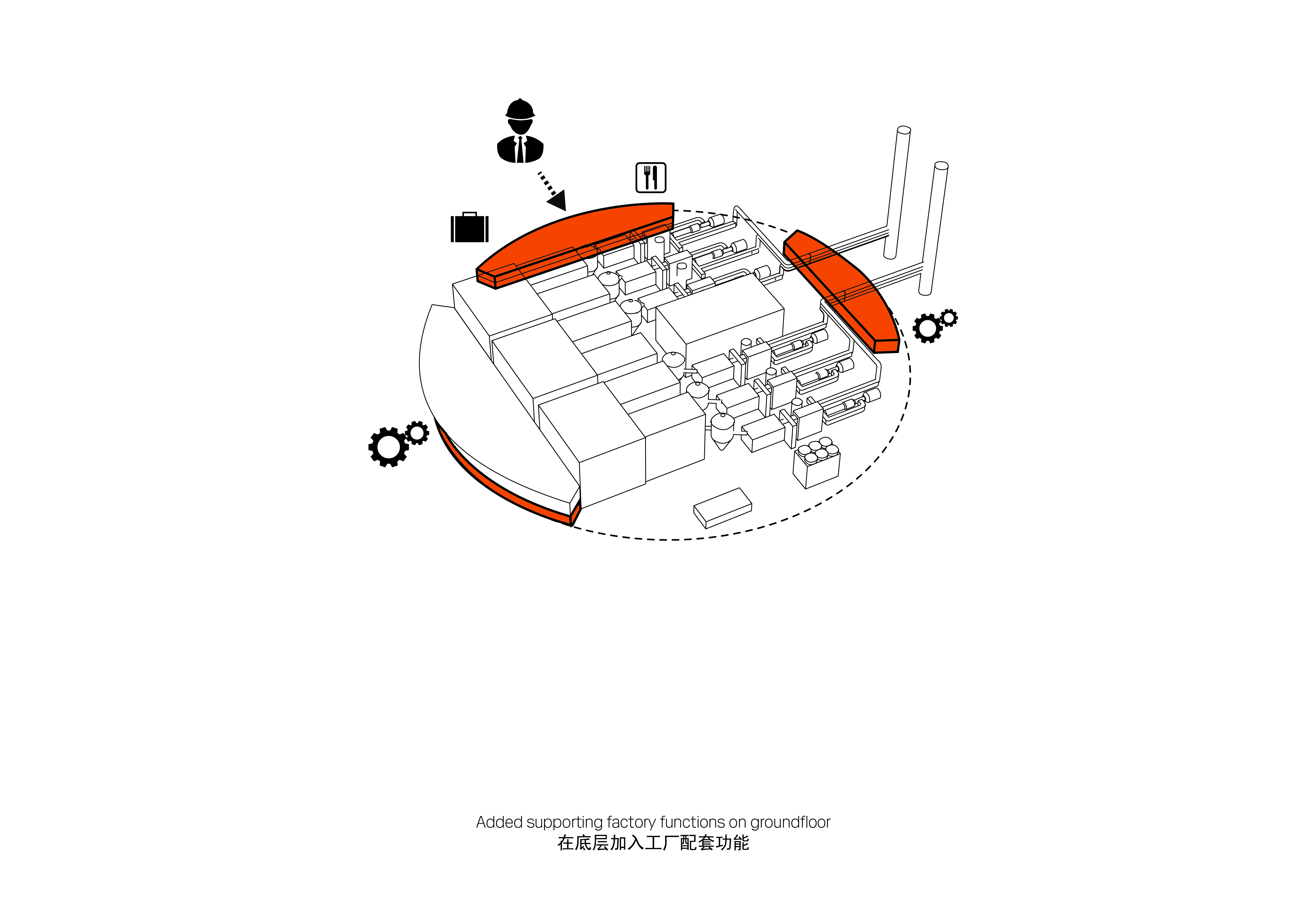 Added supporting factory functions on groundfloor
在底层加入工厂配套功能