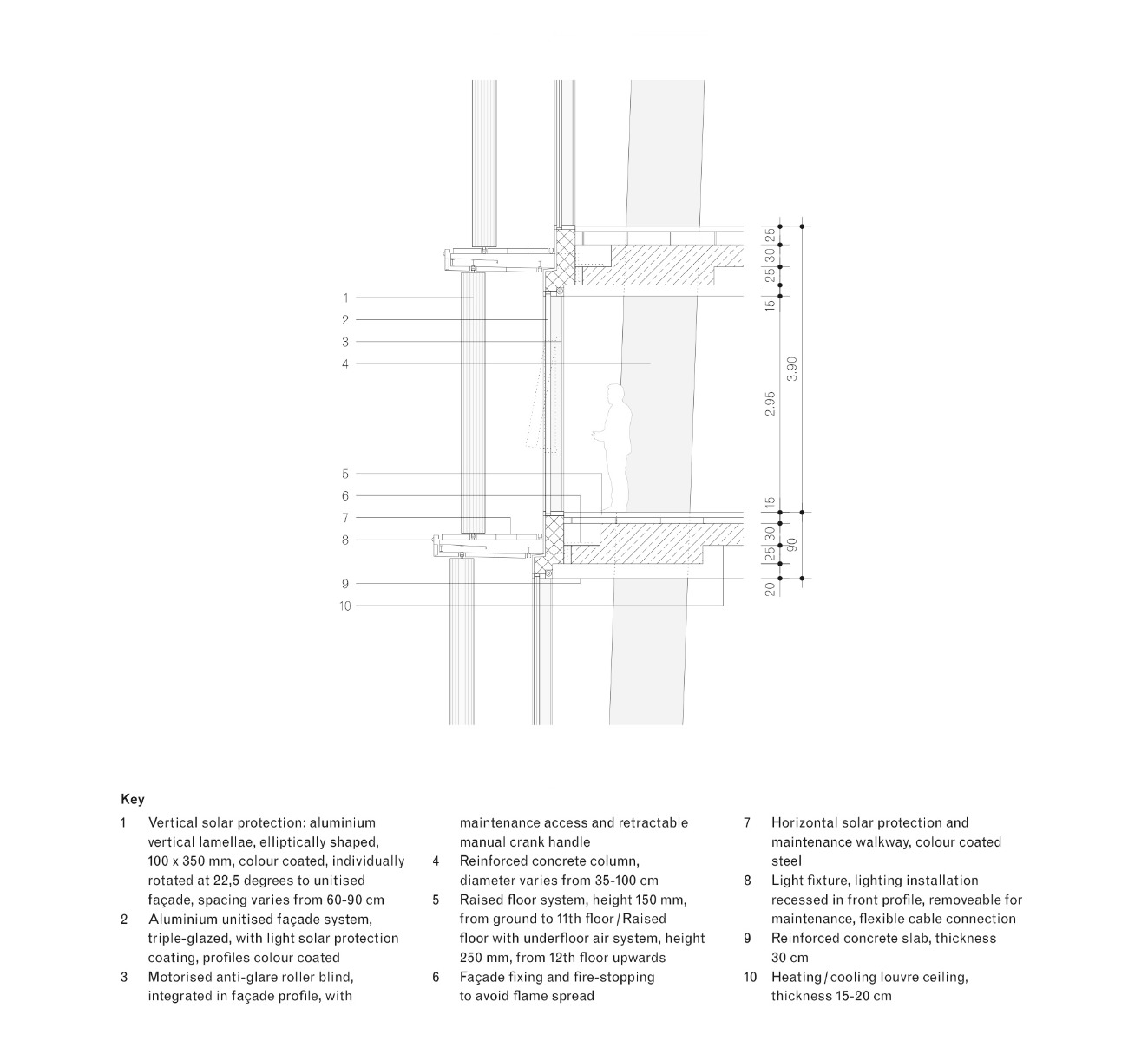 1
2
3
4
5
6
7
8
9
10

25
30
25
15
2.95
3.90
15
30
25
90
20

Key

1 Vertical solar protection: aluminium vertical lamellae, elliptically shaped, 100 x 350 mm, colour coated, individually rotated at 22,5 degrees to unitised façade, spacing varies from 60-90 cm
2 Aluminium unitised façade system, triple-glazed, with light solar protection coating, profiles colour coated
3 Motorised anti-glare roller blind, integrated in façade profile, with maintenance access and retractable manual crank handle
4 Reinforced concrete column, diameter varies from 35-100 cm
5 Raised floor system, height 150 mm, from ground to 11th floor / Raised floor with underfloor air system, height 250 mm, from 12th floor upwards
6 Façade fixing and fire-stopping to avoid flame spread
7 Horizontal solar protection and maintenance walkway, colour coated steel
8 Light fixture, lighting installation recessed in front profile, removeable for maintenance, flexible cable connection
9 Reinforced concrete slab, thickness 30 cm
10 Heating / cooling louvre ceiling, thickness 15-20 cm