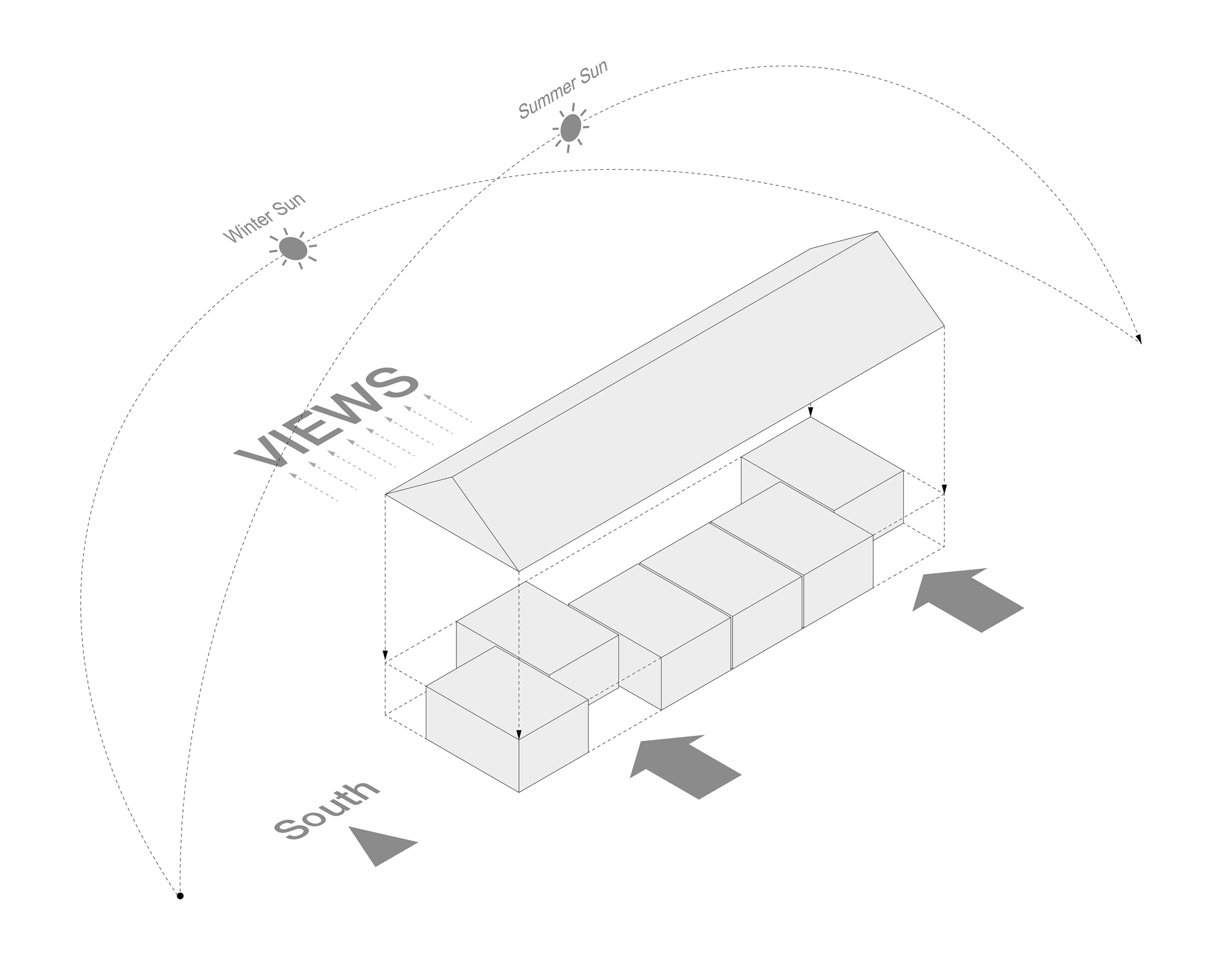 Summer Sun

Winter Sun

VIEWS

South