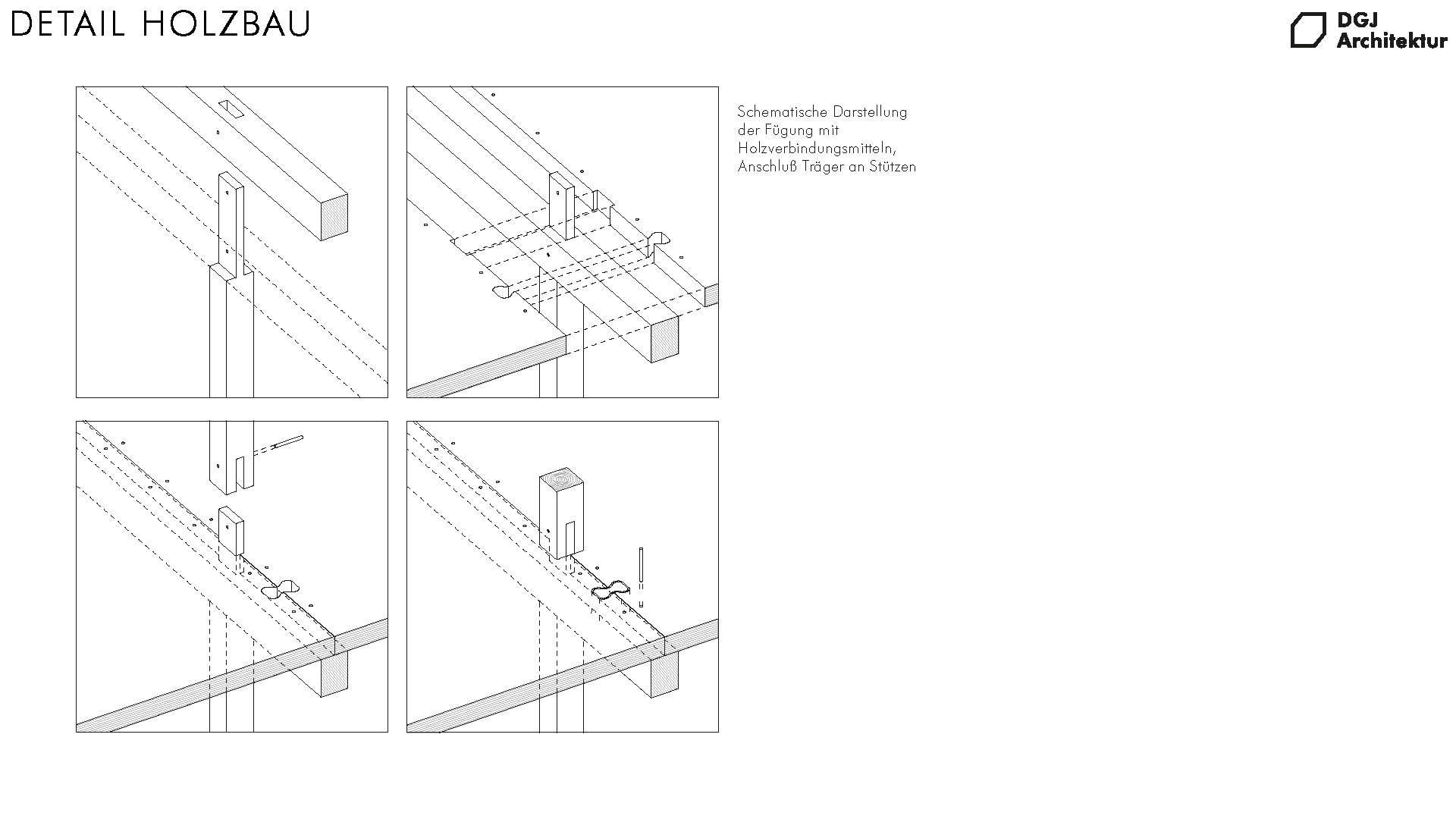 DETAIL HOLZBAU

DGJ
Architektur

Schematische Darstellung der Fügung mit Holzverbindungsmitteln, Anschluß Träger an Stützen