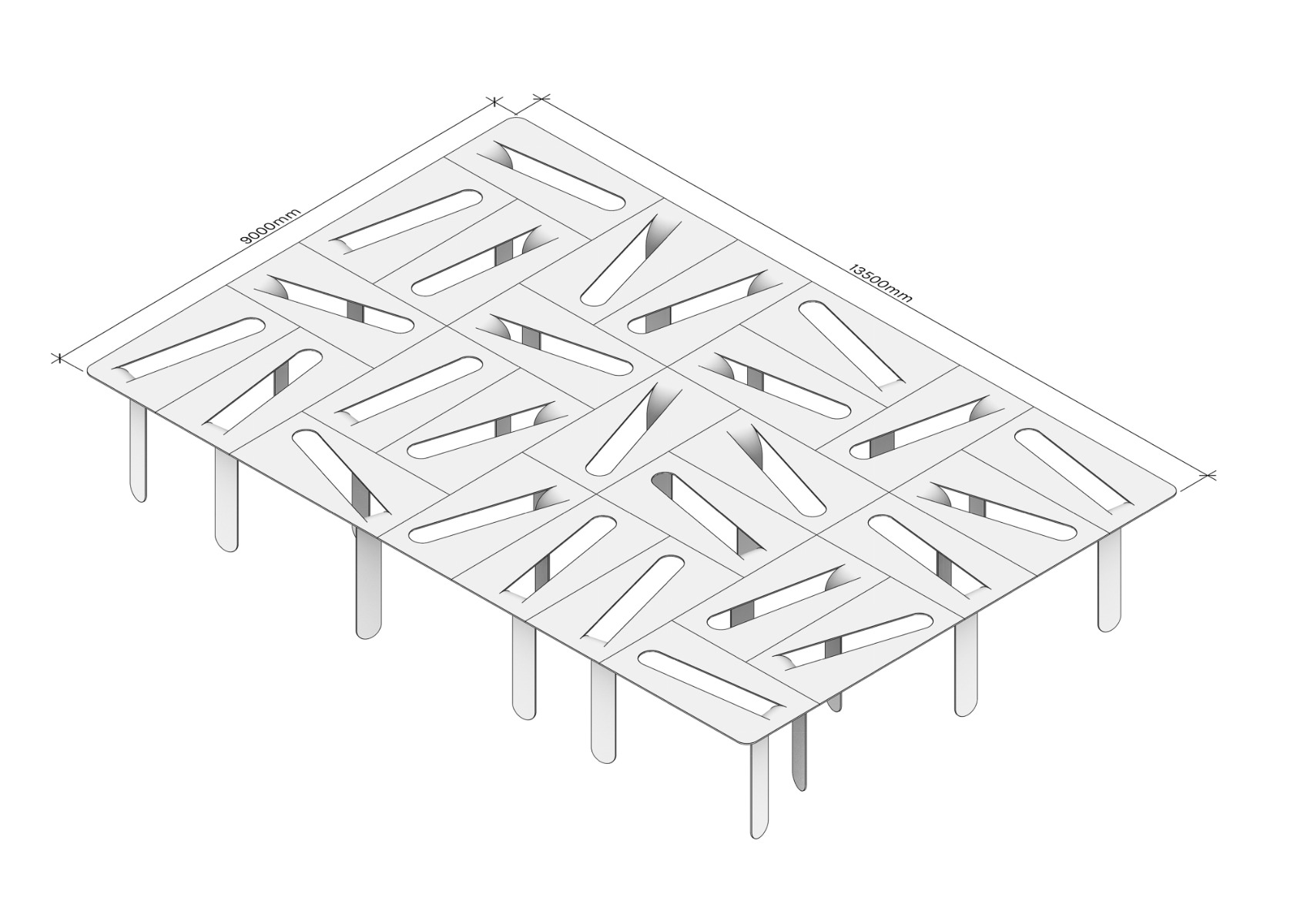 9000mm

13500mm