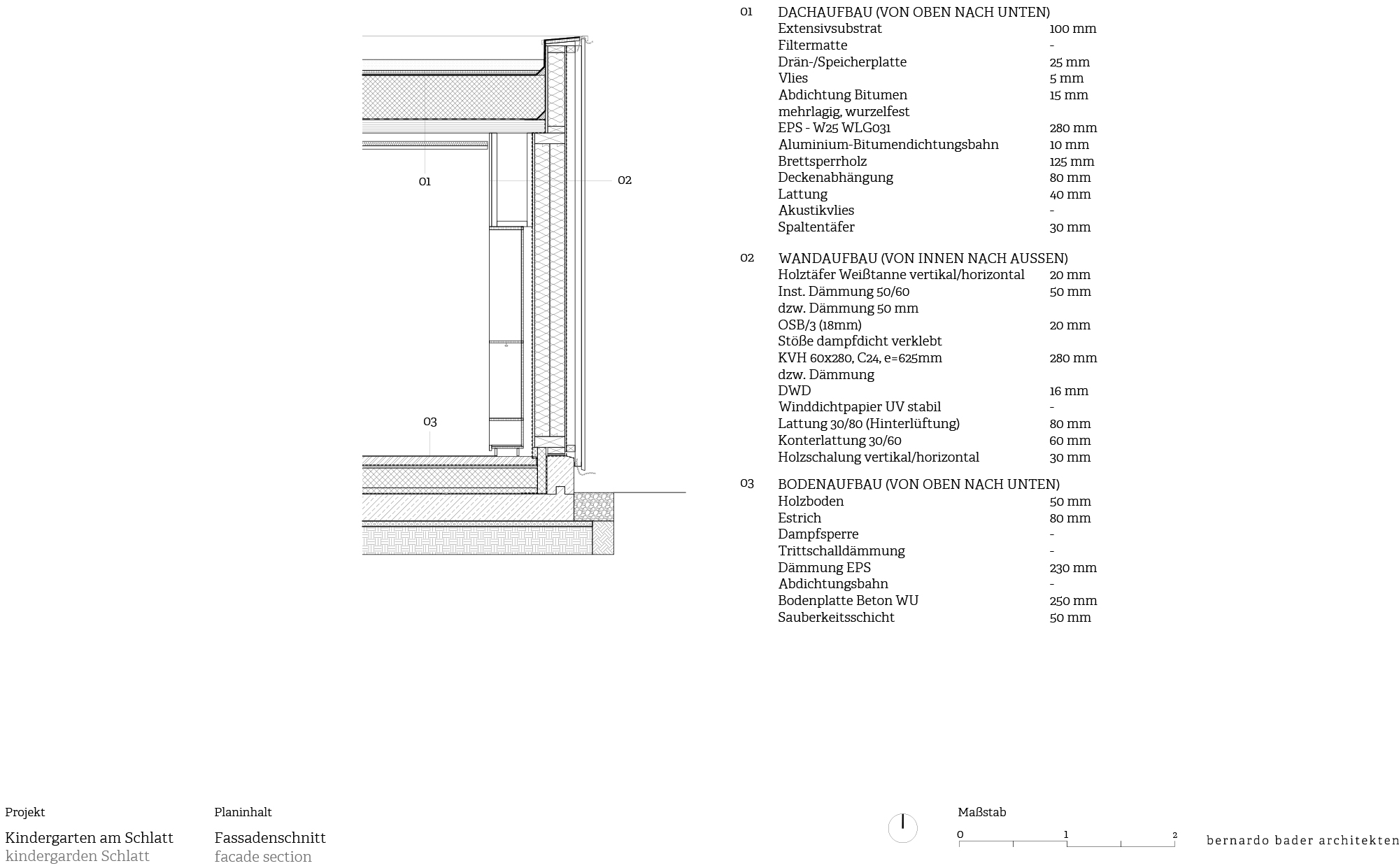 01

02

03

01 DACHAUFBAU (VON OBEN NACH UNTEN)

| | |
|---|---|
| Extensivsubstrat | 100 mm |
| Filtermatte | - |
| Drän-/Speicherplatte | 25 mm |
| Vlies | 5 mm |
| Abdichtung Bitumen mehrlagig, wurzelfest | 15 mm |
| EPS - W25 WLG031 | 280 mm |
| Aluminium-Bitumendichtungsbahn | 10 mm |
| Brettsperrholz | 125 mm |
| Deckenabhängung | 80 mm |
| Lattung | 40 mm |
| Akustikvlies | - |
| Spaltentäfer | 30 mm |

02 WANDAUFBAU (VON INNEN NACH AUSSEN)

| | |
|---|---|
| Holztäfer Weißtanne vertikal/horizontal | 20 mm |
| Inst. Dämmung 50/60 dzw. Dämmung 50 mm | 50 mm |
| OSB/3 (18mm) Stöße dampfdicht verklebt | 20 mm |
| KVH 60x280, C24, e=625mm dzw. Dämmung | 280 mm |
| DWD | 16 mm |
| Winddichtpapier UV stabil | - |
| Lattung 30/80 (Hinterlüftung) | 80 mm |
| Konterlattung 30/60 | 60 mm |
| Holzschalung vertikal/horizontal | 30 mm |

03 BODENAUFBAU (VON OBEN NACH UNTEN)

| | |
|---|---|
| Holzboden | 50 mm |
| Estrich | 80 mm |
| Dampfsperre | - |
| Trittschalldämmung | - |
| Dämmung EPS | 230 mm |
| Abdichtungsbahn | - |
| Bodenplatte Beton WU | 250 mm |
| Sauberkeitsschicht | 50 mm |

Projekt
Kindergarten am Schlatt
kindergarden Schlatt

Planinhalt
Fassadenschnitt
facade section

Maßstab
0 1 2

bernardo bader architekten