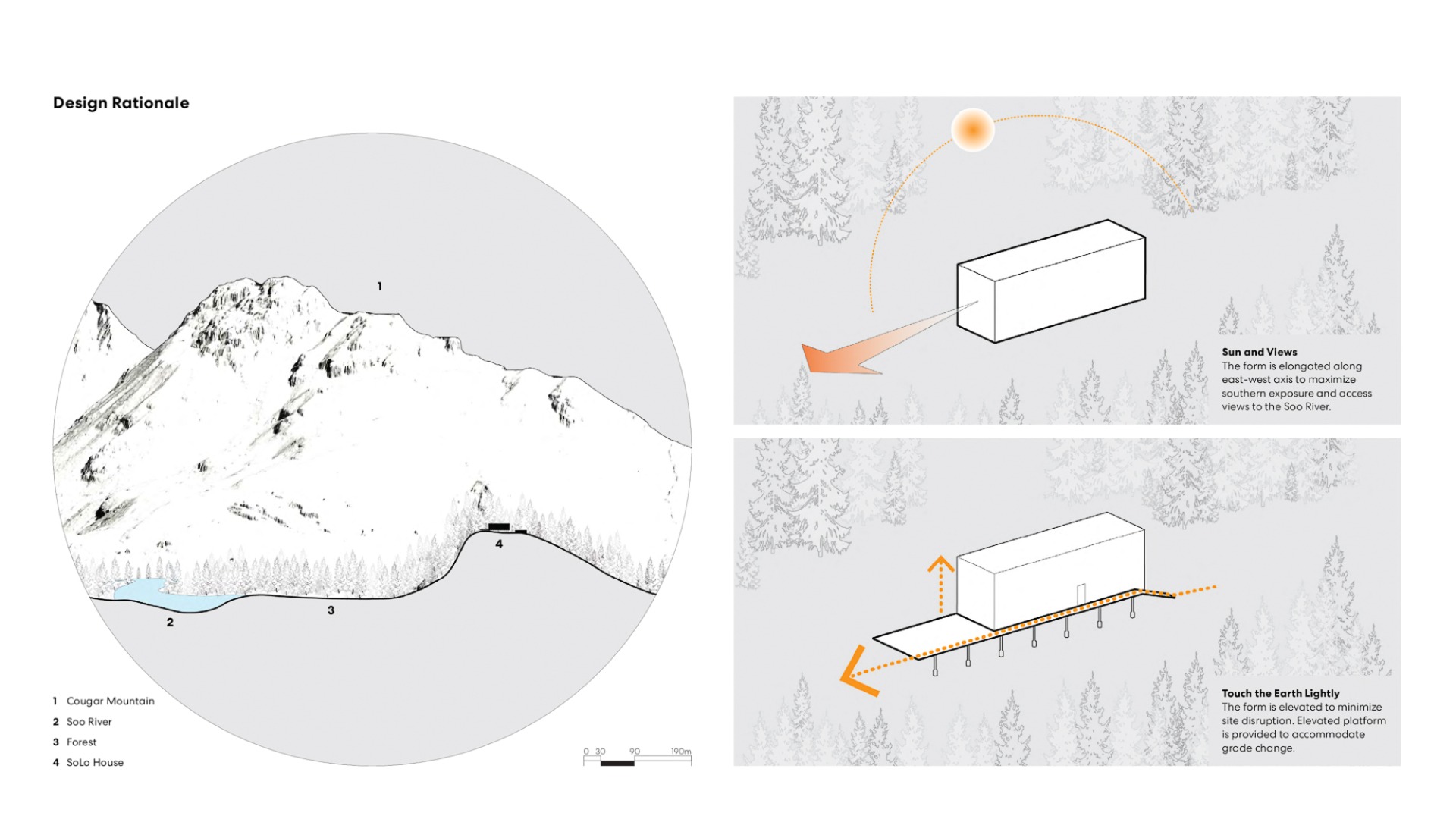 Design Rationale

1

4

2

3

1 Cougar Mountain
2 Soo River
3 Forest
4 SoLo House

0 30 90 190m

Sun and Views
The form is elongated along east-west axis to maximize southern exposure and access views to the Soo River.

Touch the Earth Lightly
The form is elevated to minimize site disruption. Elevated platform is provided to accommodate grade change.