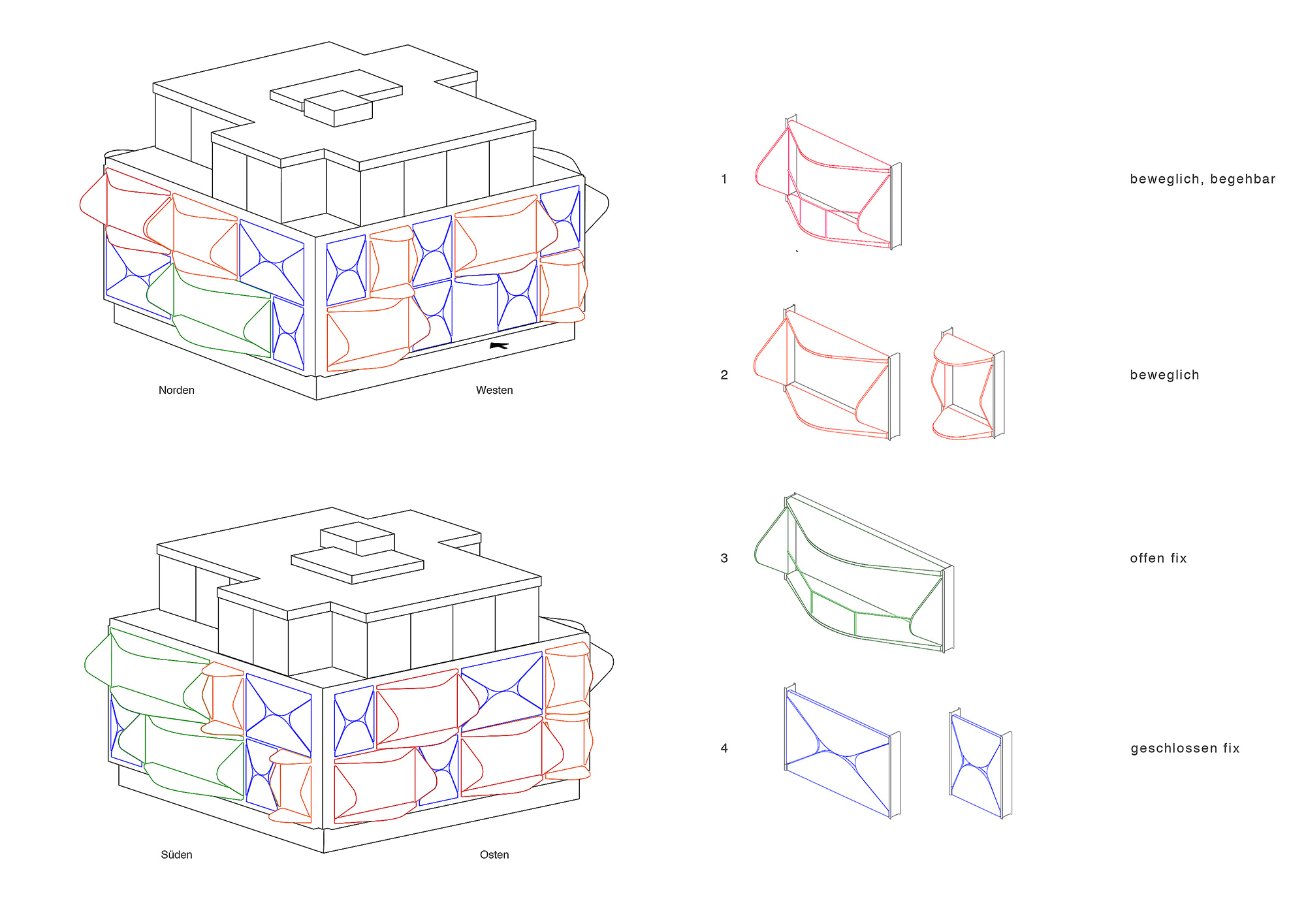 Norden

Westen

Süden

Osten

1

beweglich, begehbar

2

beweglich

3

offen fix

4

geschlossen fix