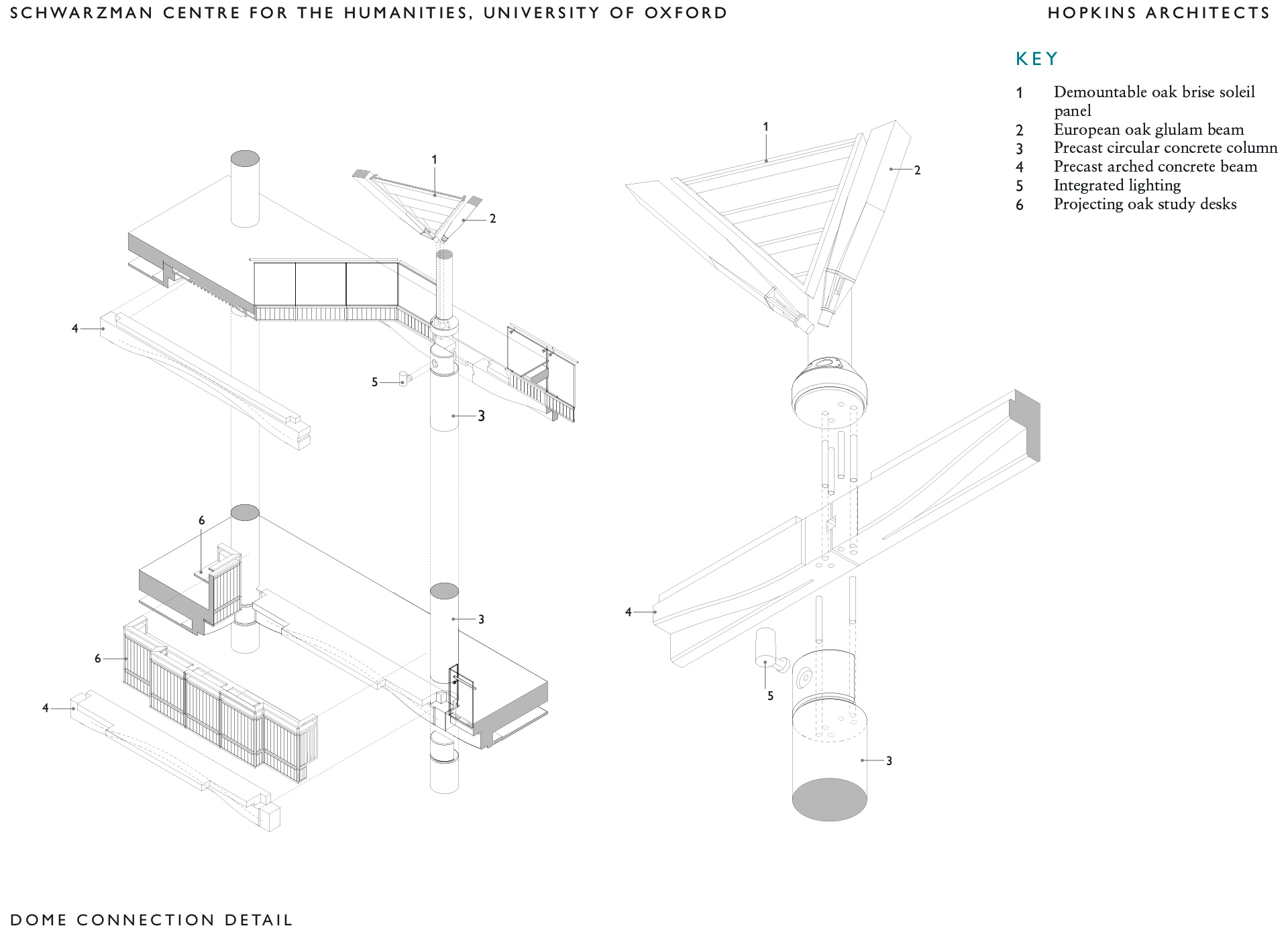 SCHWARZMAN CENTRE FOR THE HUMANITIES, UNIVERSITY OF OXFORD

HOPKINS ARCHITECTS

KEY

1 Demountable oak brise soleil panel
2 European oak glulam beam
3 Precast circular concrete column
4 Precast arched concrete beam
5 Integrated lighting
6 Projecting oak study desks

1
2
4
5
3
6
3
6
4

1
2
4
5
3

DOME CONNECTION DETAIL