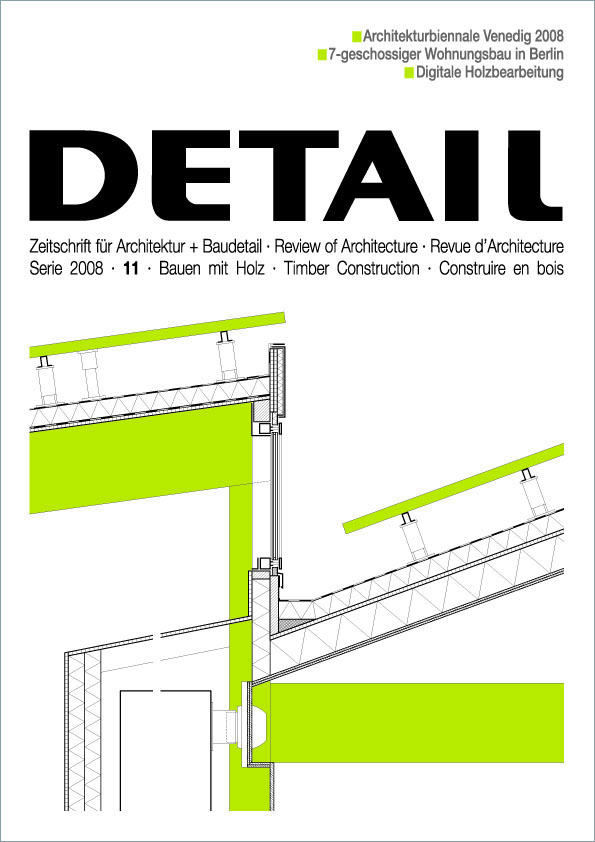 Architekturbiennale Venedig 2008
7-geschossiger Wohnungsbau in Berlin
Digitale Holzbearbeitung

DETAIL

Zeitschrift für Architektur + Baudetail · Review of Architecture · Revue d'Architecture
Serie 2008 · 11 · Bauen mit Holz · Timber Construction · Construire en bois