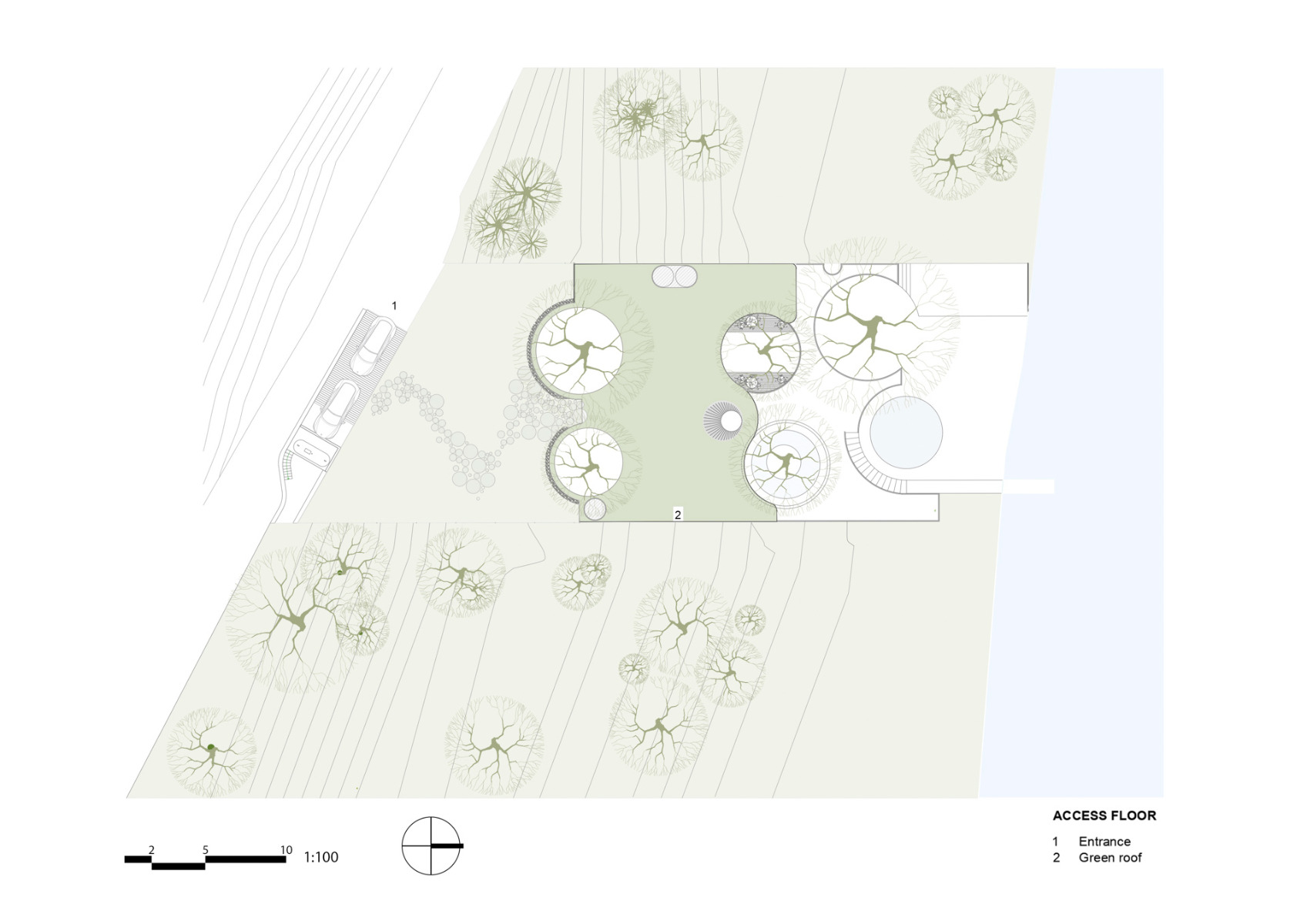 1

2

2 5 10 1:100

ACCESS FLOOR

1 Entrance
2 Green roof