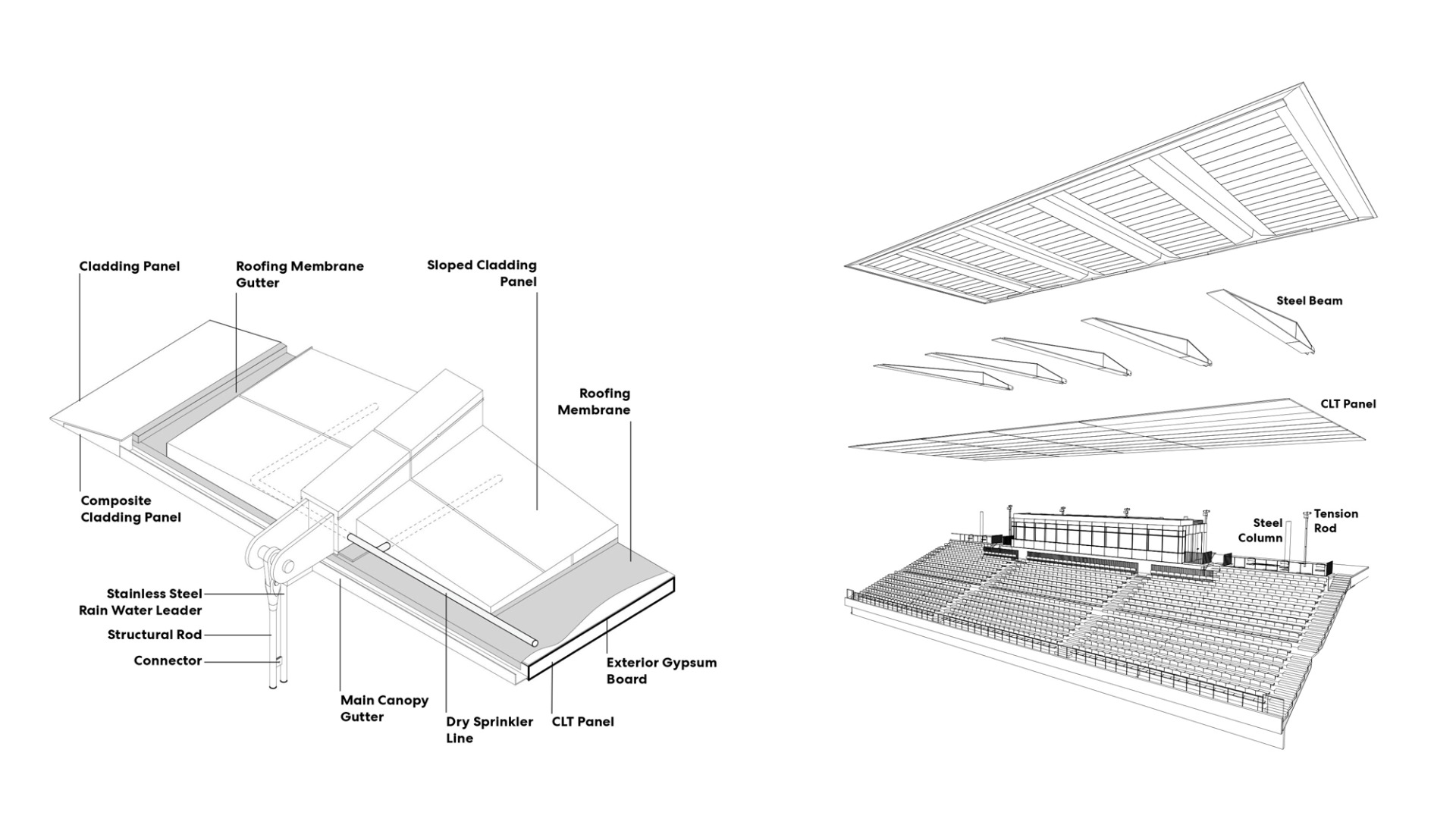 Cladding Panel

Roofing Membrane Gutter

Sloped Cladding Panel

Roofing Membrane

Composite Cladding Panel

Stainless Steel Rain Water Leader

Structural Rod

Connector

Main Canopy Gutter

Dry Sprinkler Line

CLT Panel

Exterior Gypsum Board

Steel Beam

CLT Panel

Steel Column

Tension Rod