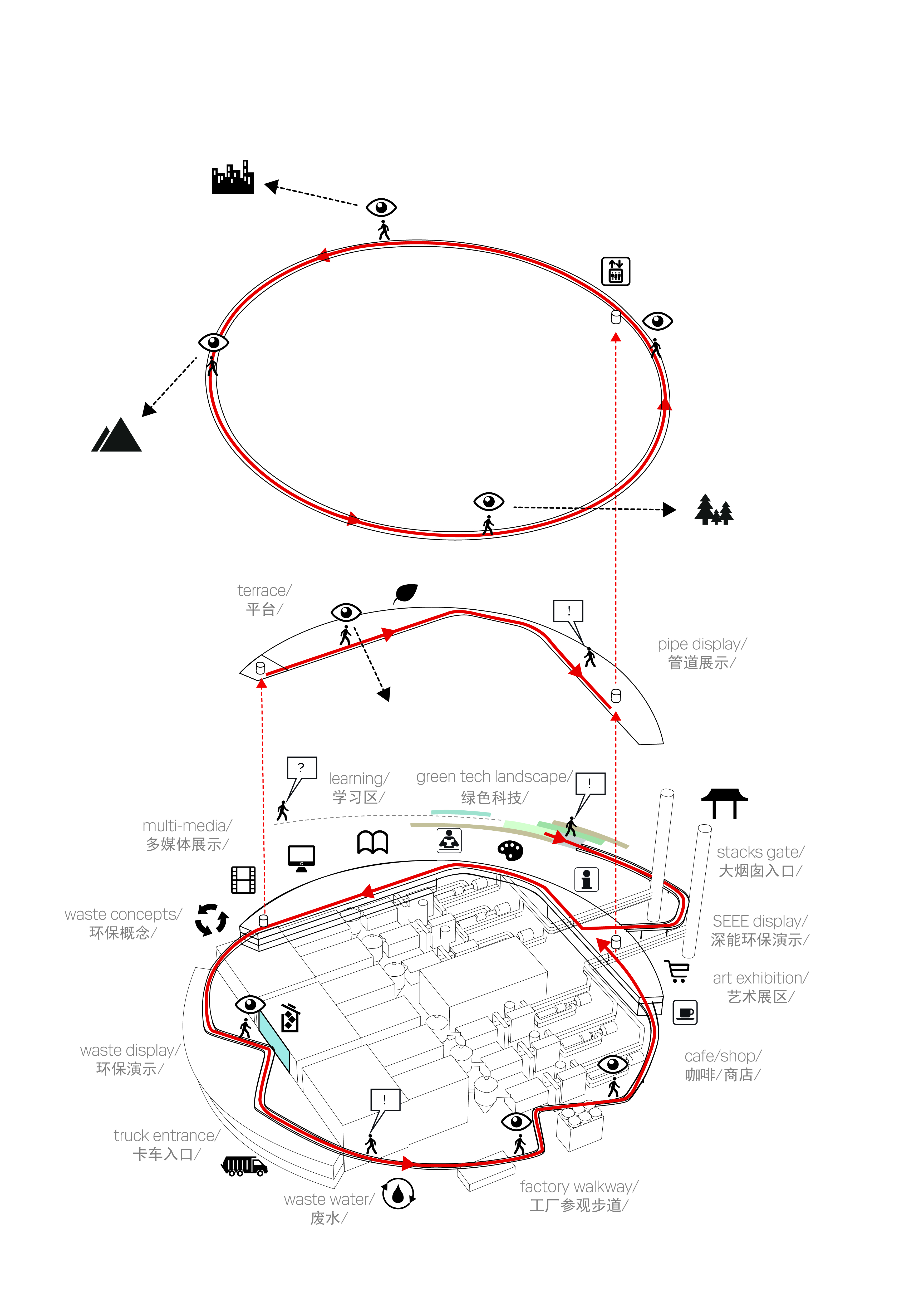 terrace/
平台/

!

pipe display/
管道展示/

?

learning/
学习区/

green tech landscape/
绿色科技/

!

multi-media/
多媒体展示/

stacks gate/
大烟囱入口/

waste concepts/
环保概念/

SEEE display/
深能环保演示/

art exhibition/
艺术展区/

waste display/
环保演示/

cafe/shop/
咖啡/商店/

!

truck entrance/
卡车入口/

waste water/
废水/

factory walkway/
工厂参观步道/