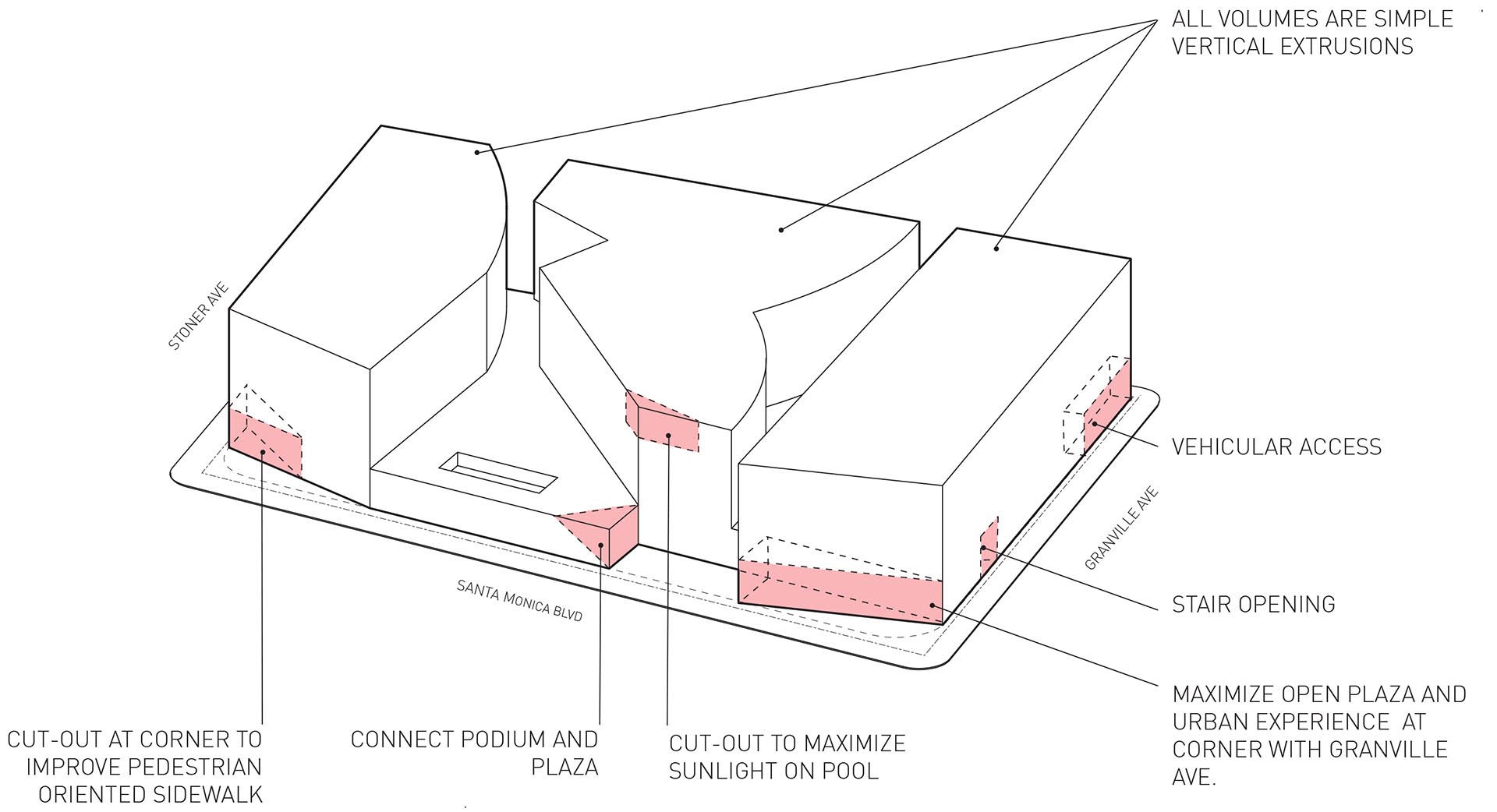 ALL VOLUMES ARE SIMPLE VERTICAL EXTRUSIONS

STONER AVE

VEHICULAR ACCESS

GRANVILLE AVE

STAIR OPENING

SANTA MONICA BLVD

MAXIMIZE OPEN PLAZA AND URBAN EXPERIENCE AT CORNER WITH GRANVILLE AVE.

CUT-OUT AT CORNER TO IMPROVE PEDESTRIAN ORIENTED SIDEWALK

CONNECT PODIUM AND PLAZA

CUT-OUT TO MAXIMIZE SUNLIGHT ON POOL