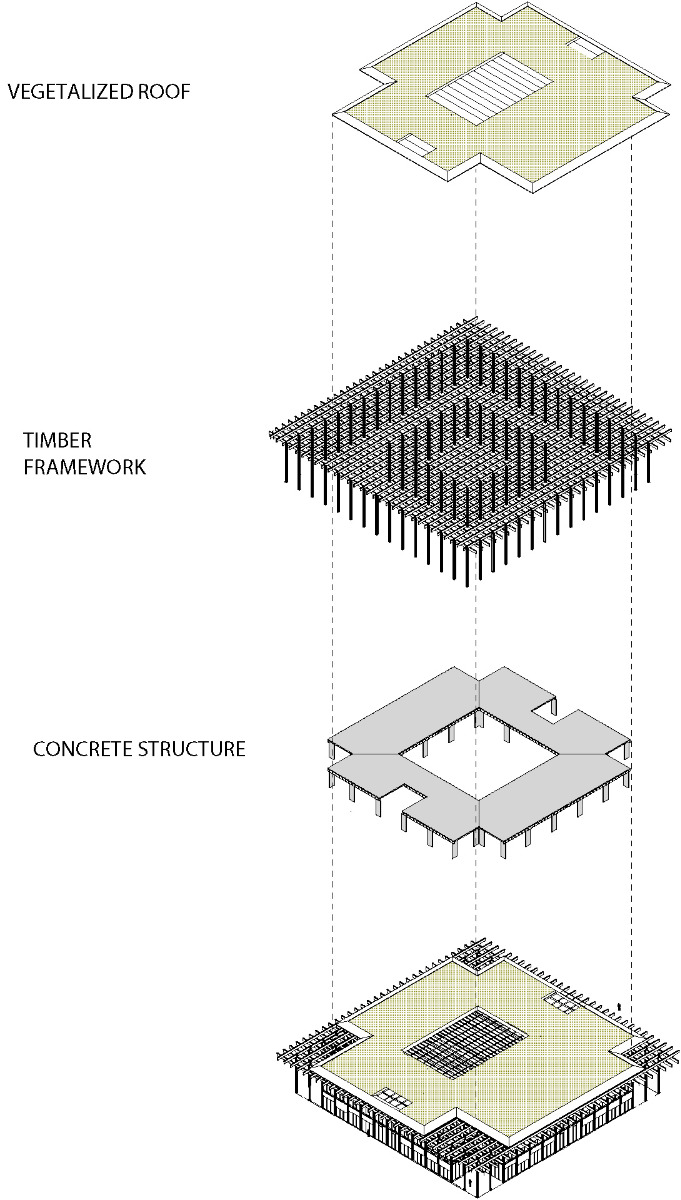 VEGETALIZED ROOF

TIMBER
FRAMEWORK

CONCRETE STRUCTURE