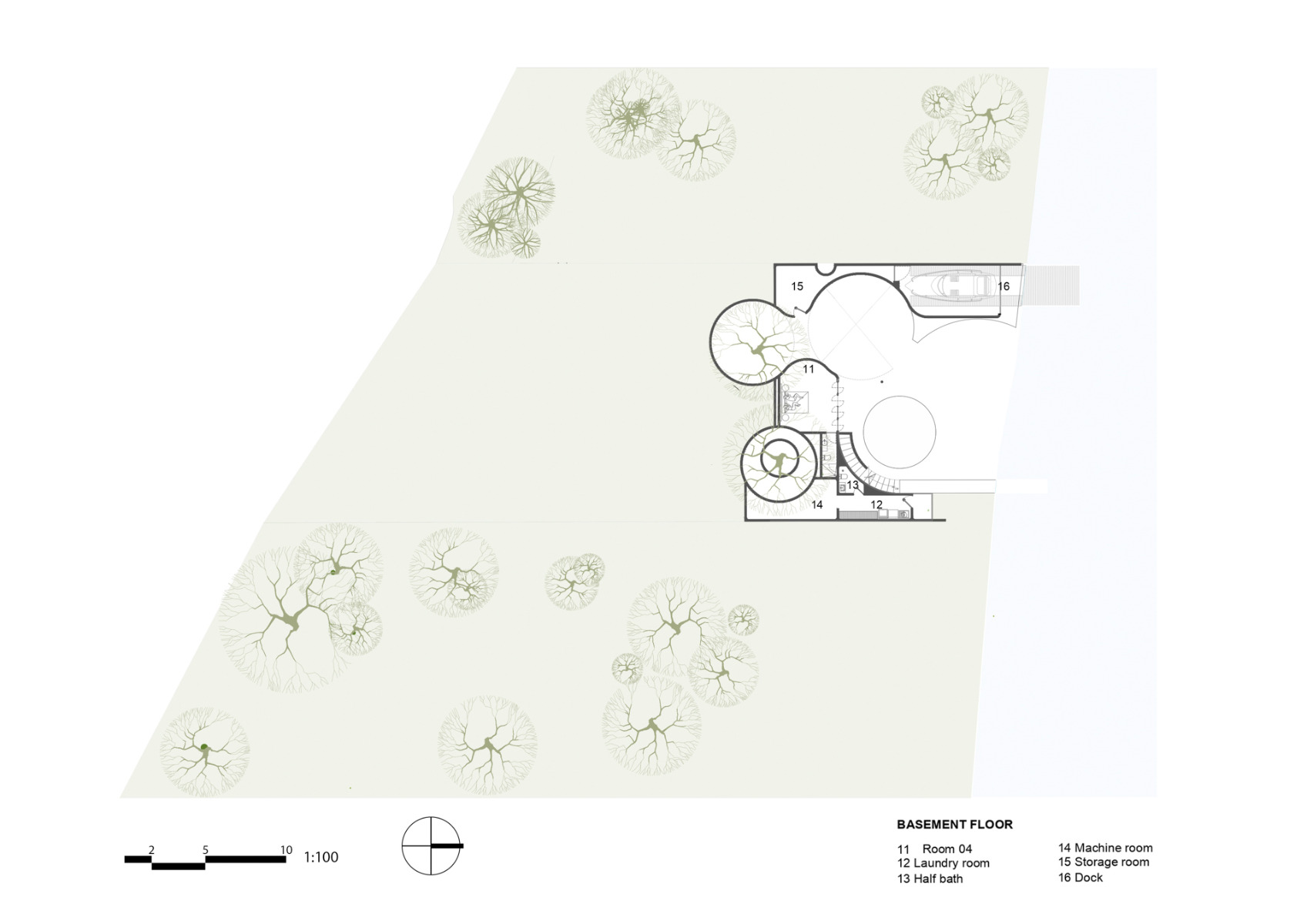 15

16

11

13

14

12

2 5 10 1:100

BASEMENT FLOOR

11 Room 04
12 Laundry room
13 Half bath

14 Machine room
15 Storage room
16 Dock