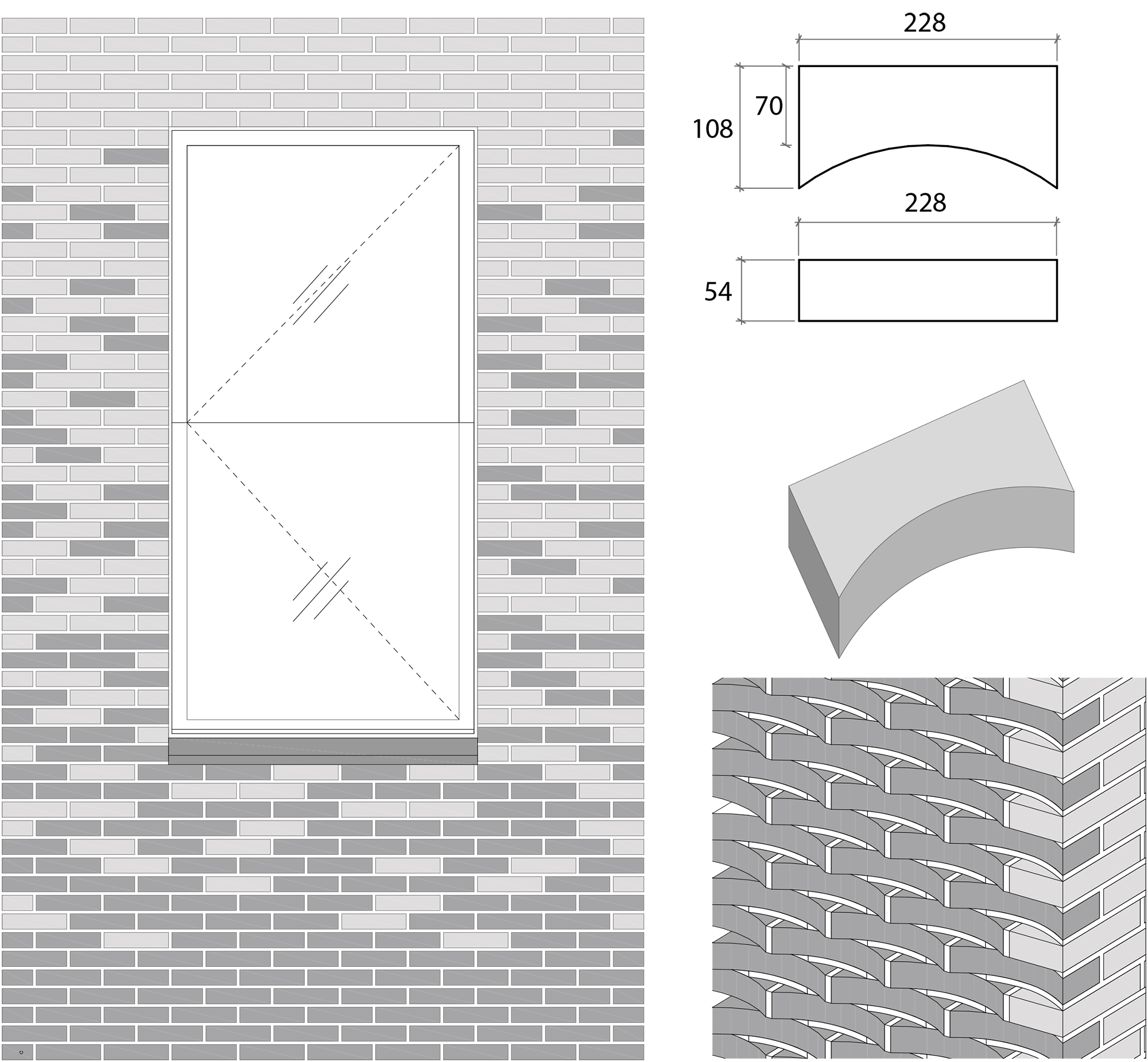 228

108

70

228

54