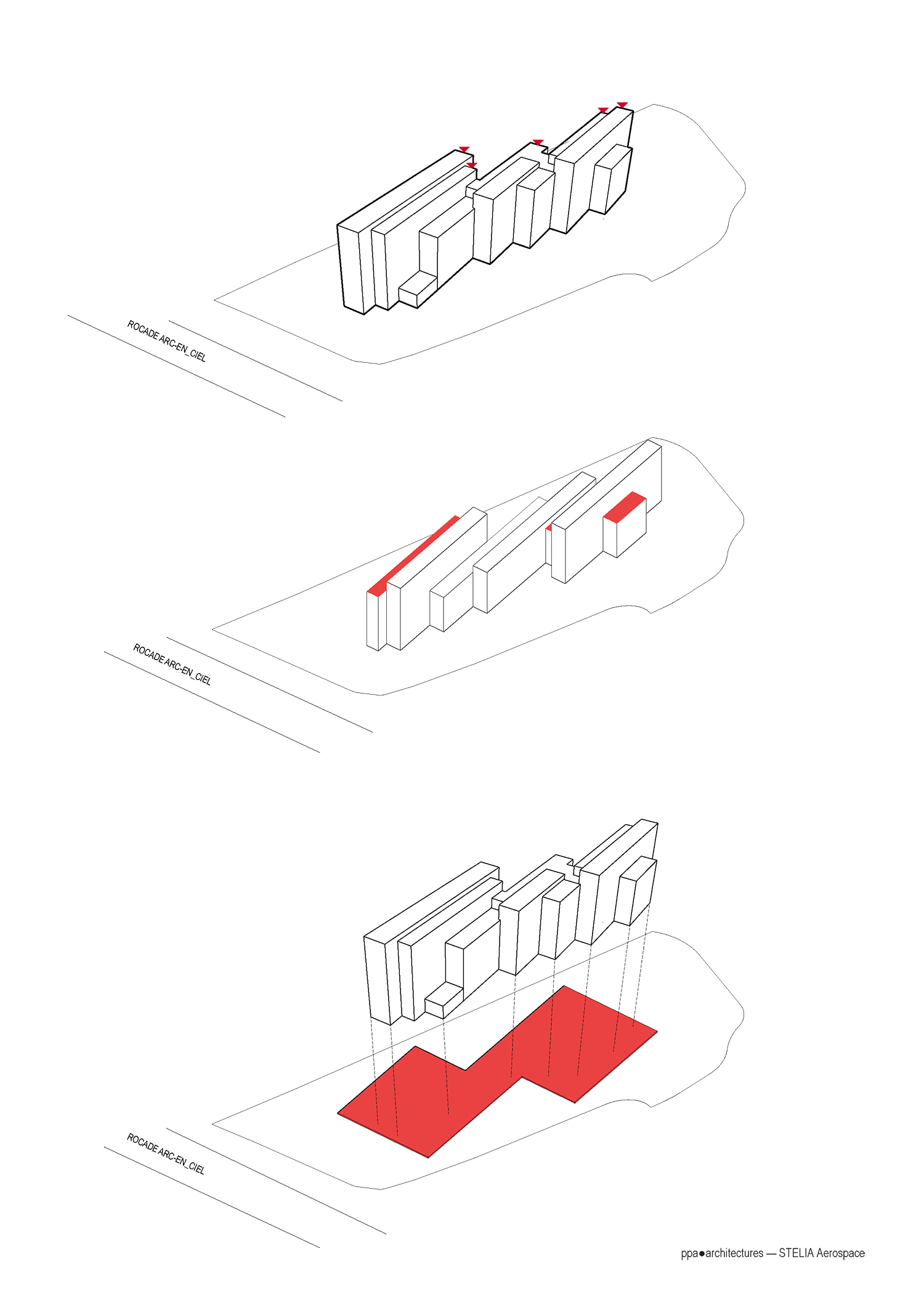 ROCADE ARC-EN_CIEL

ROCADE ARC-EN_CIEL

ROCADE ARC-EN_CIEL

ppa●architectures — STELIA Aerospace