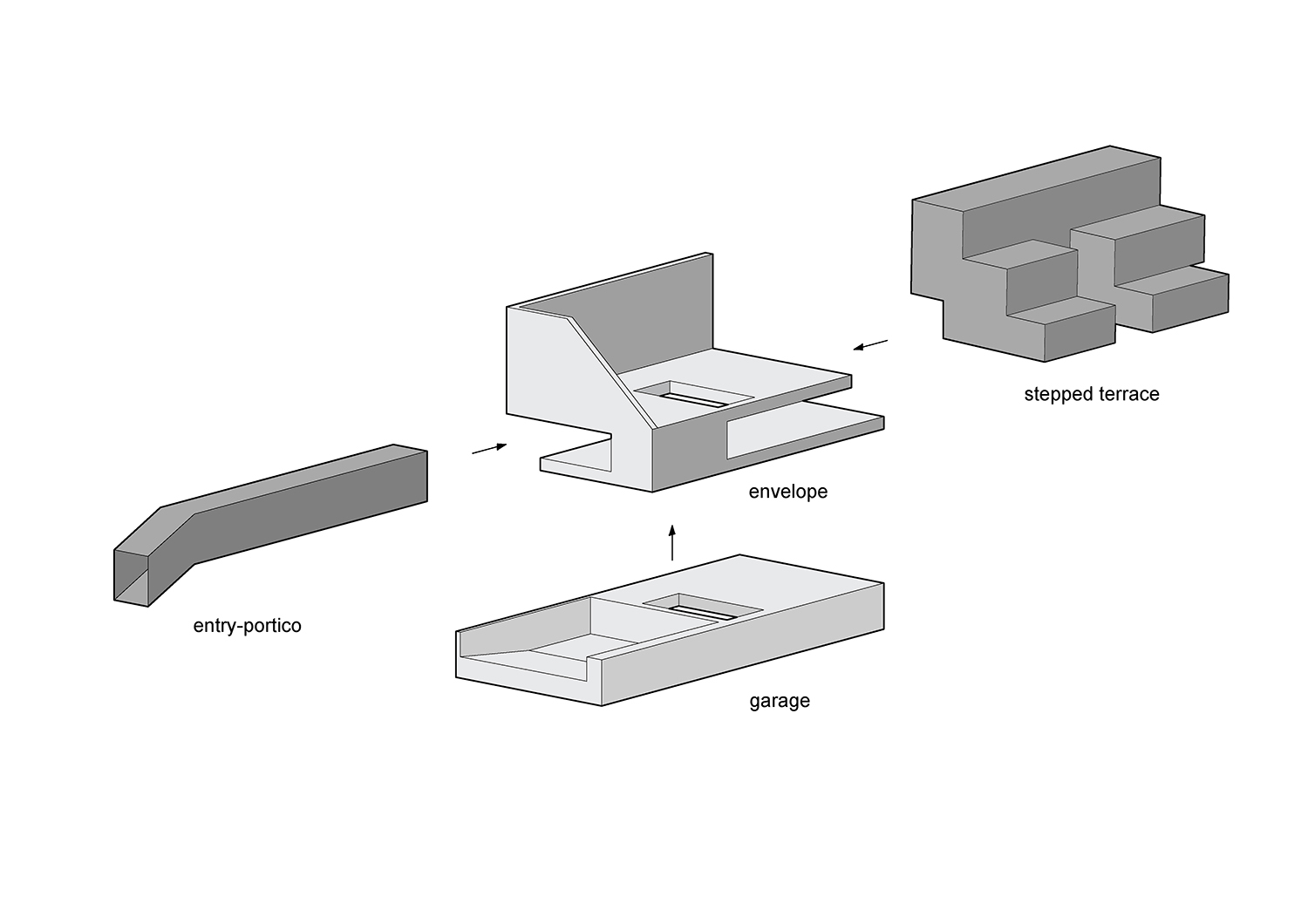 stepped terrace

envelope

entry-portico

garage