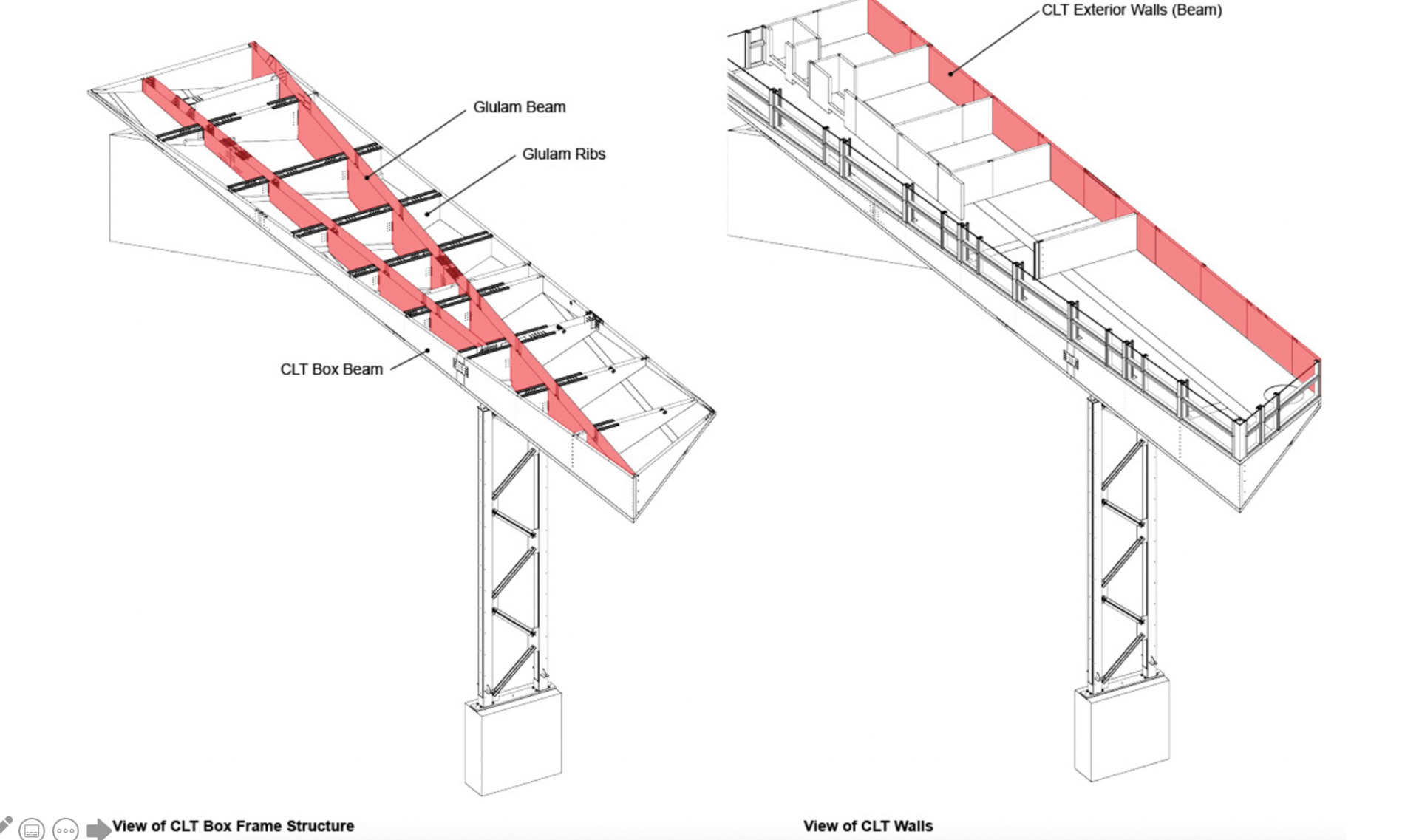 Glulam Beam

Glulam Ribs

CLT Box Beam

View of CLT Box Frame Structure

CLT Exterior Walls (Beam)

View of CLT Walls