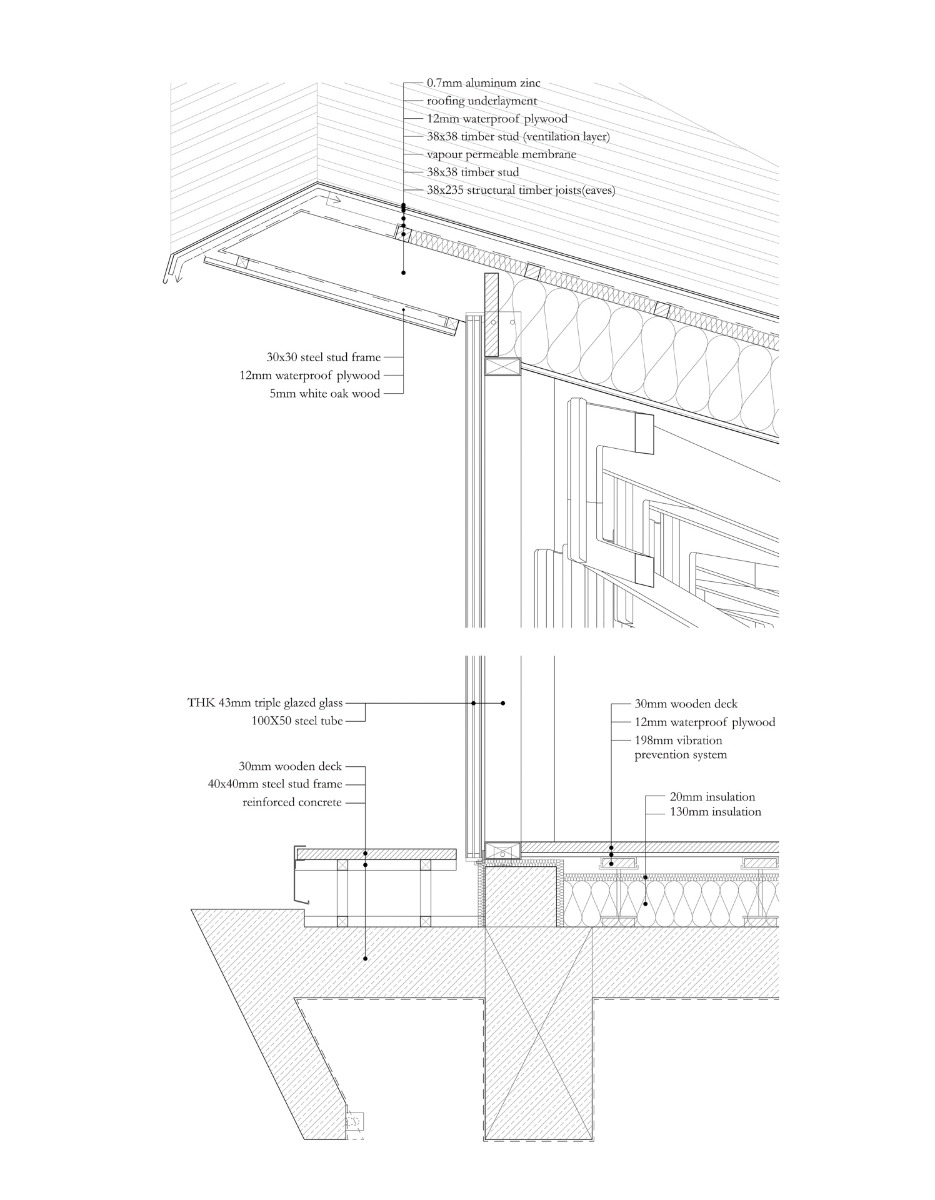 0.7mm aluminum zinc
roofing underlayment
12mm waterproof plywood
38x38 timber stud (ventilation layer)
vapour permeable membrane
38x38 timber stud
38x235 structural timber joists(eaves)

30x30 steel stud frame
12mm waterproof plywood
5mm white oak wood

THK 43mm triple glazed glass
100X50 steel tube

30mm wooden deck
40x40mm steel stud frame
reinforced concrete

30mm wooden deck
12mm waterproof plywood
198mm vibration prevention system

20mm insulation
130mm insulation