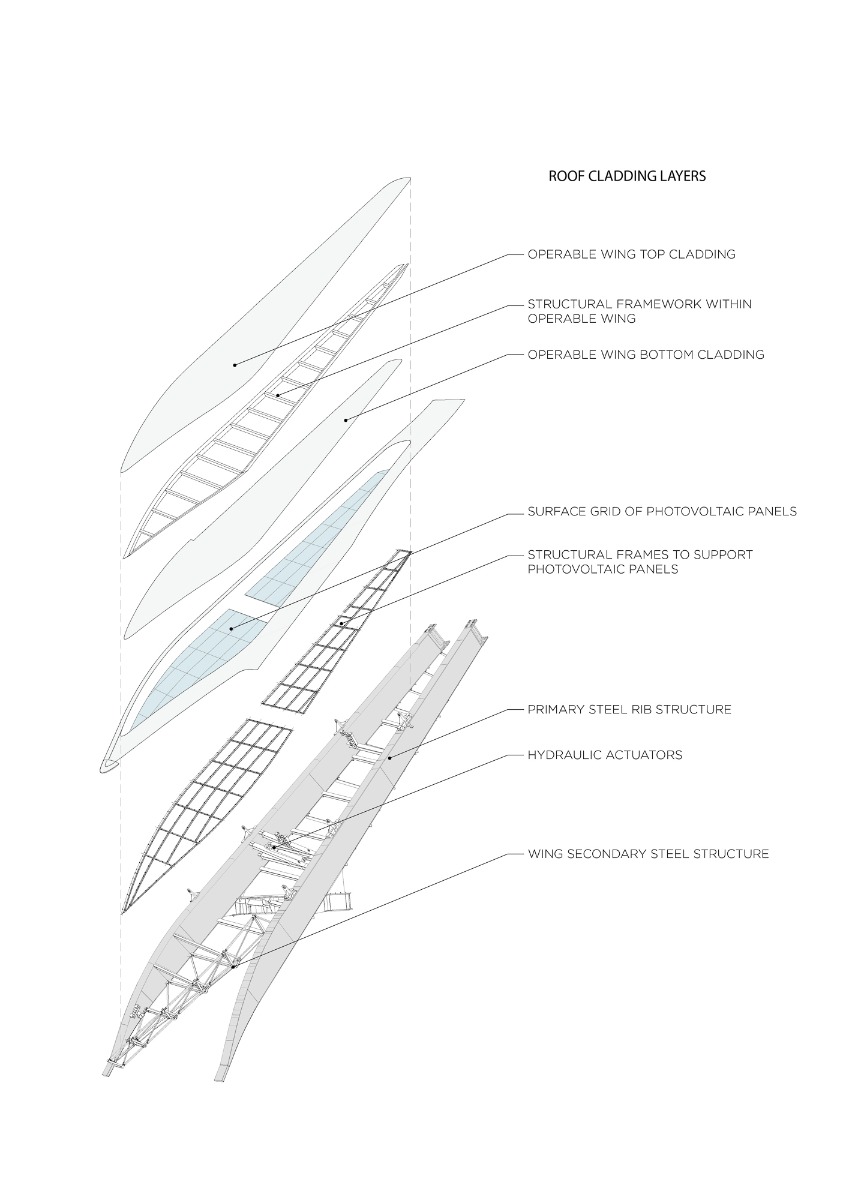 ROOF CLADDING LAYERS

OPERABLE WING TOP CLADDING

STRUCTURAL FRAMEWORK WITHIN OPERABLE WING

OPERABLE WING BOTTOM CLADDING

SURFACE GRID OF PHOTOVOLTAIC PANELS

STRUCTURAL FRAMES TO SUPPORT PHOTOVOLTAIC PANELS

PRIMARY STEEL RIB STRUCTURE

HYDRAULIC ACTUATORS

WING SECONDARY STEEL STRUCTURE