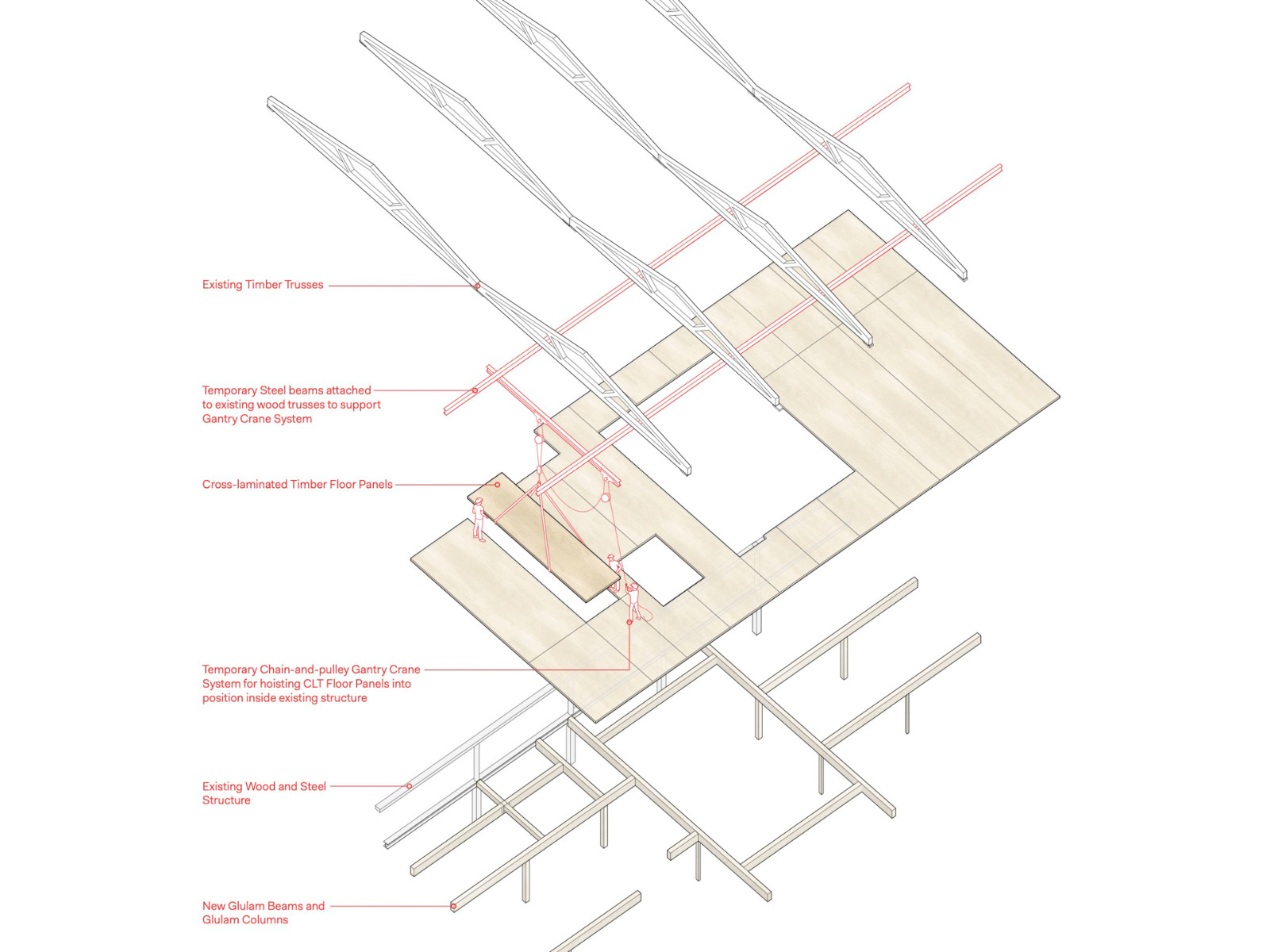 Existing Timber Trusses

Temporary Steel beams attached to existing wood trusses to support Gantry Crane System

Cross-laminated Timber Floor Panels

Temporary Chain-and-pulley Gantry Crane System for hoisting CLT Floor Panels into position inside existing structure

Existing Wood and Steel Structure

New Glulam Beams and Glulam Columns