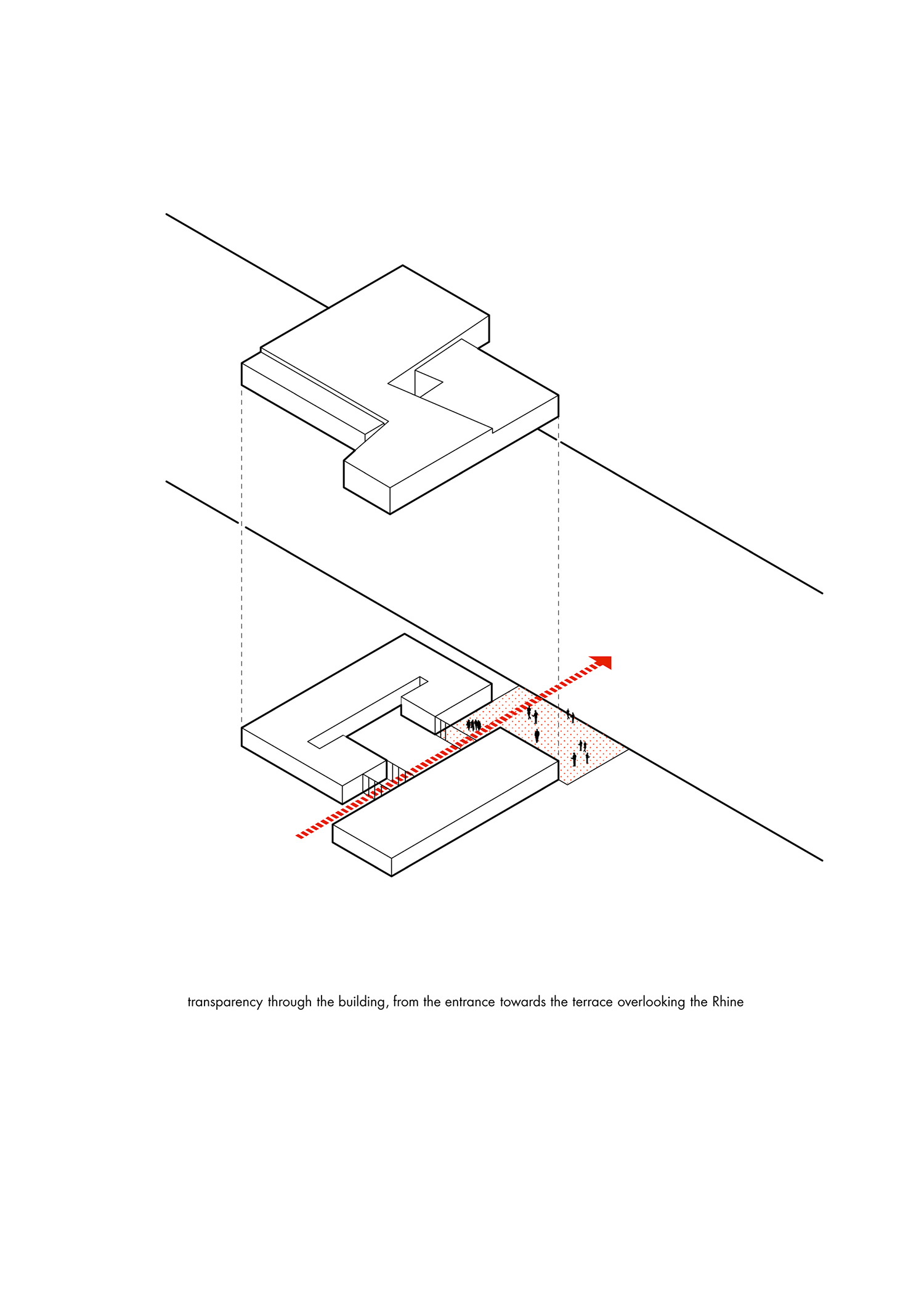 transparency through the building, from the entrance towards the terrace overlooking the Rhine