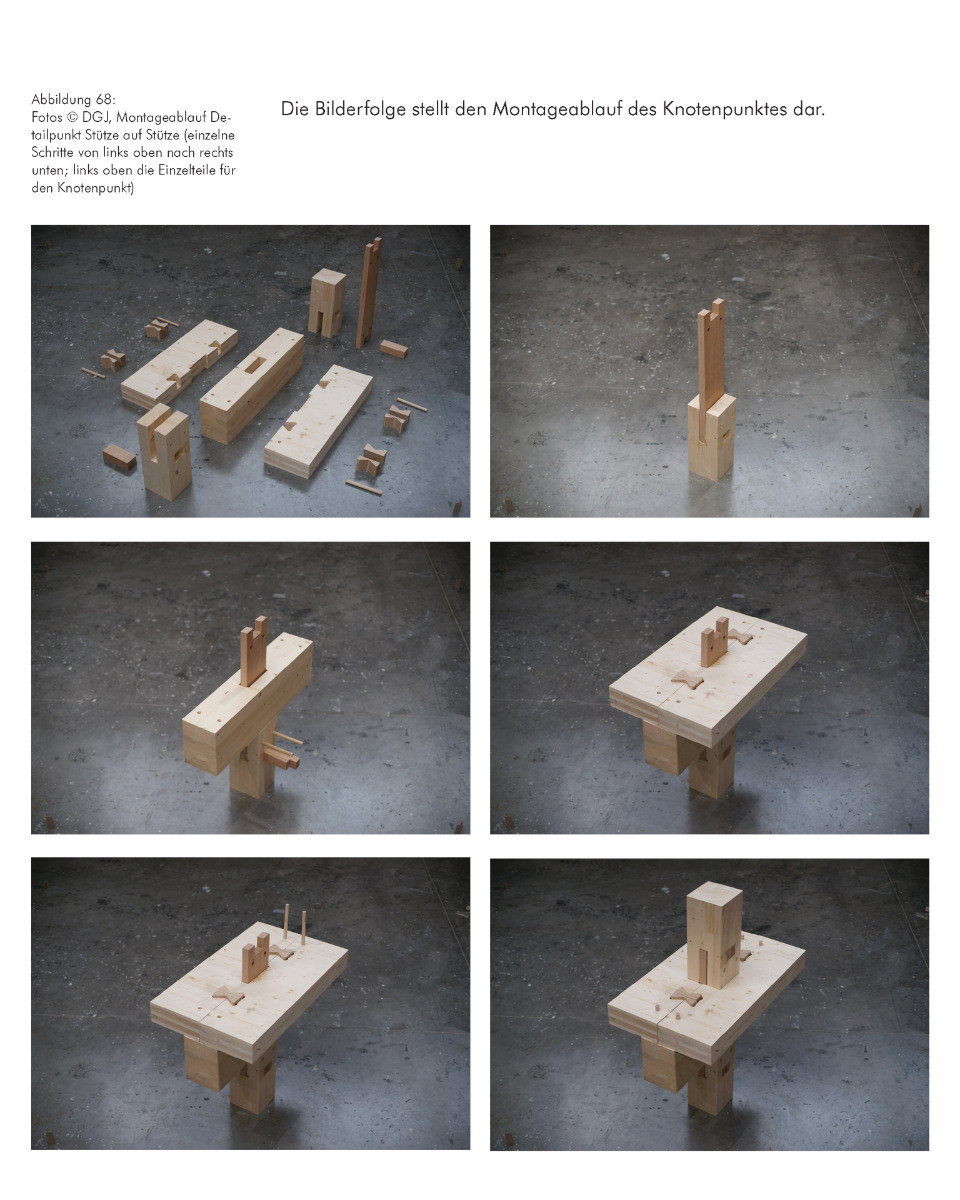 Abbildung 68:
Fotos © DGJ, Montageablauf Detailpunkt Stütze auf Stütze (einzelne Schritte von links oben nach rechts unten; links oben die Einzelteile für den Knotenpunkt)

Die Bilderfolge stellt den Montageablauf des Knotenpunktes dar.