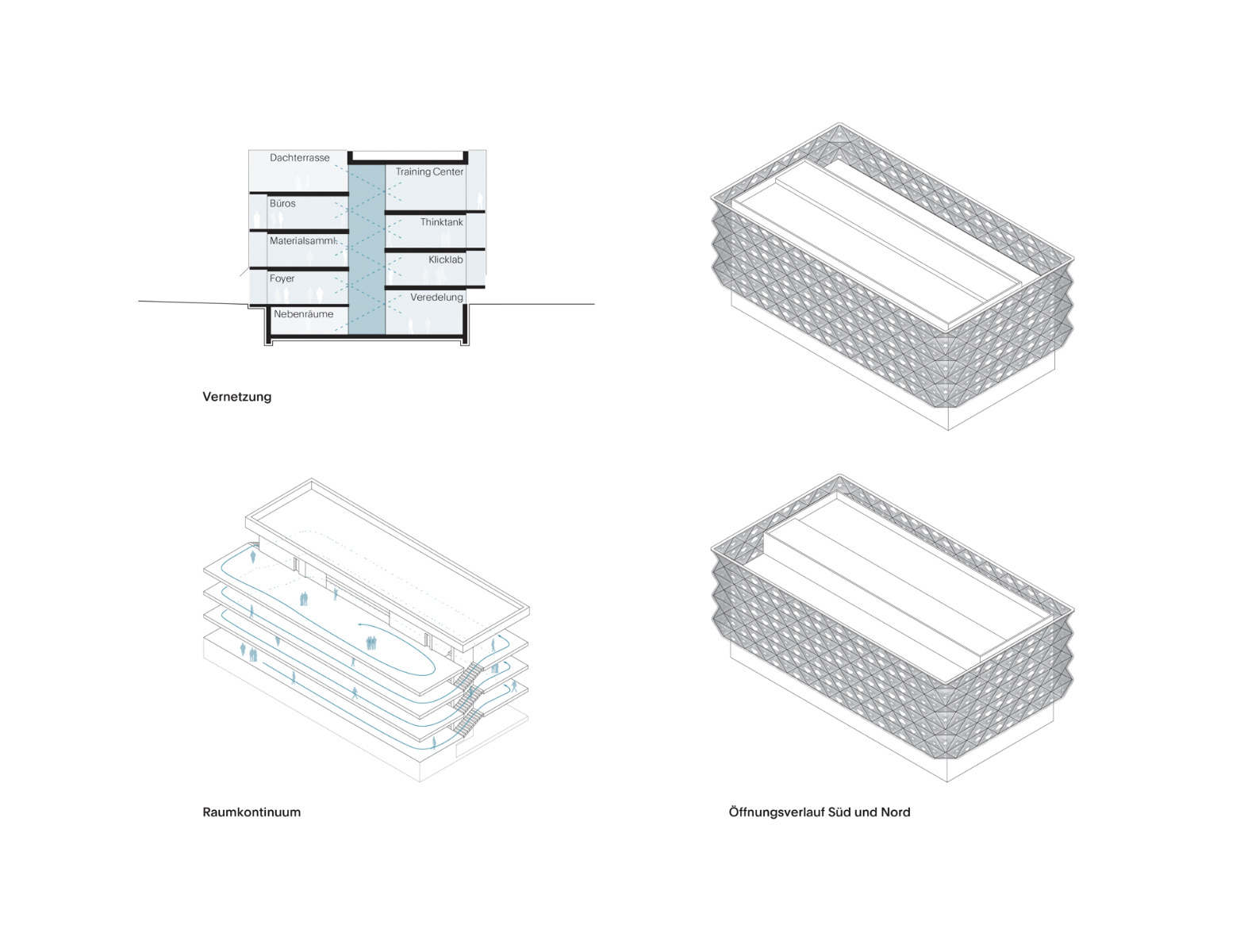 Dachterrasse
Training Center
Büros
Thinktank
Materialsamml.
Klicklab
Foyer
Veredelung
Nebenräume

Vernetzung

Raumkontinuum

Öffnungsverlauf Süd und Nord