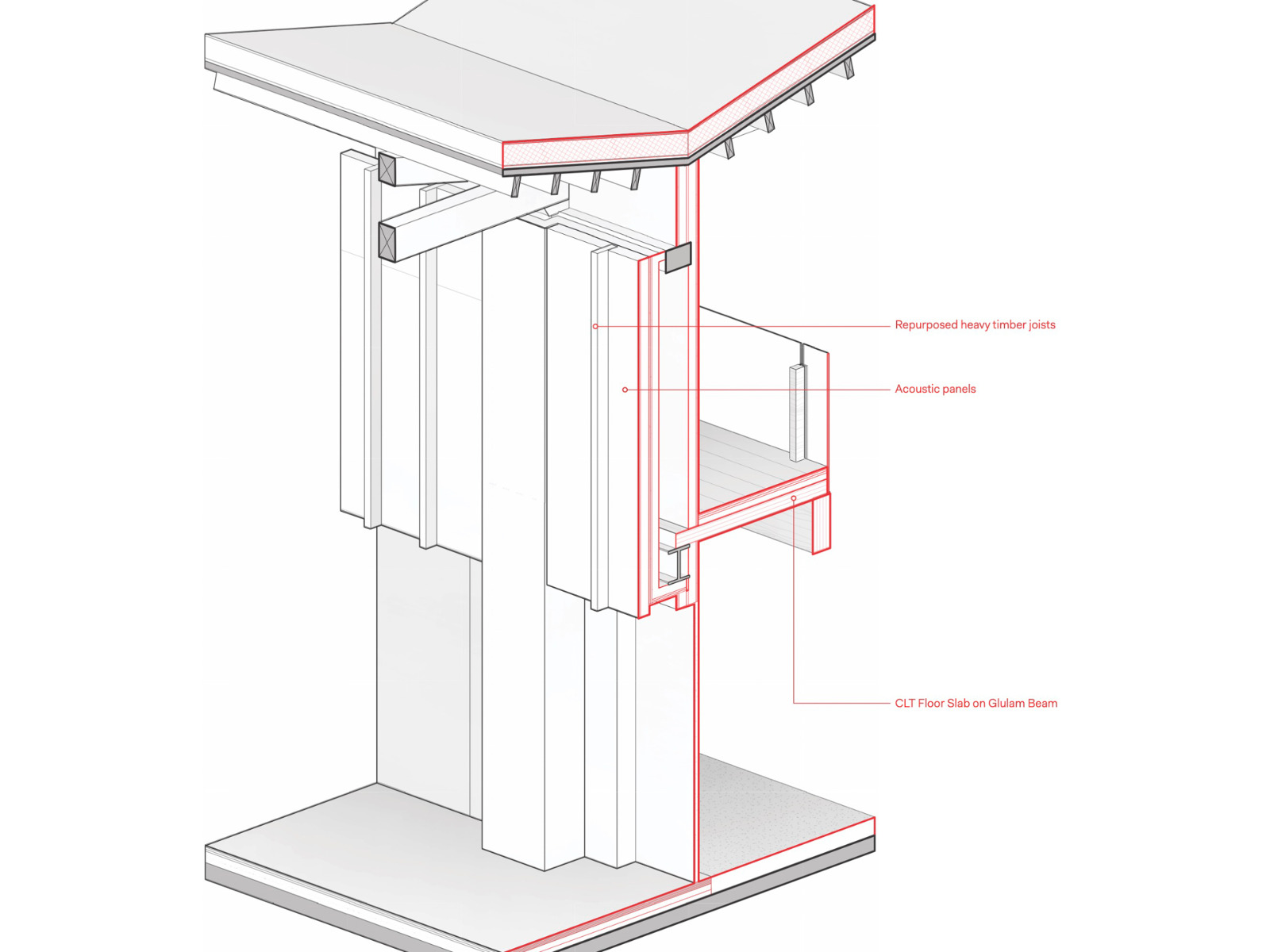 Repurposed heavy timber joists

Acoustic panels

CLT Floor Slab on Glulam Beam