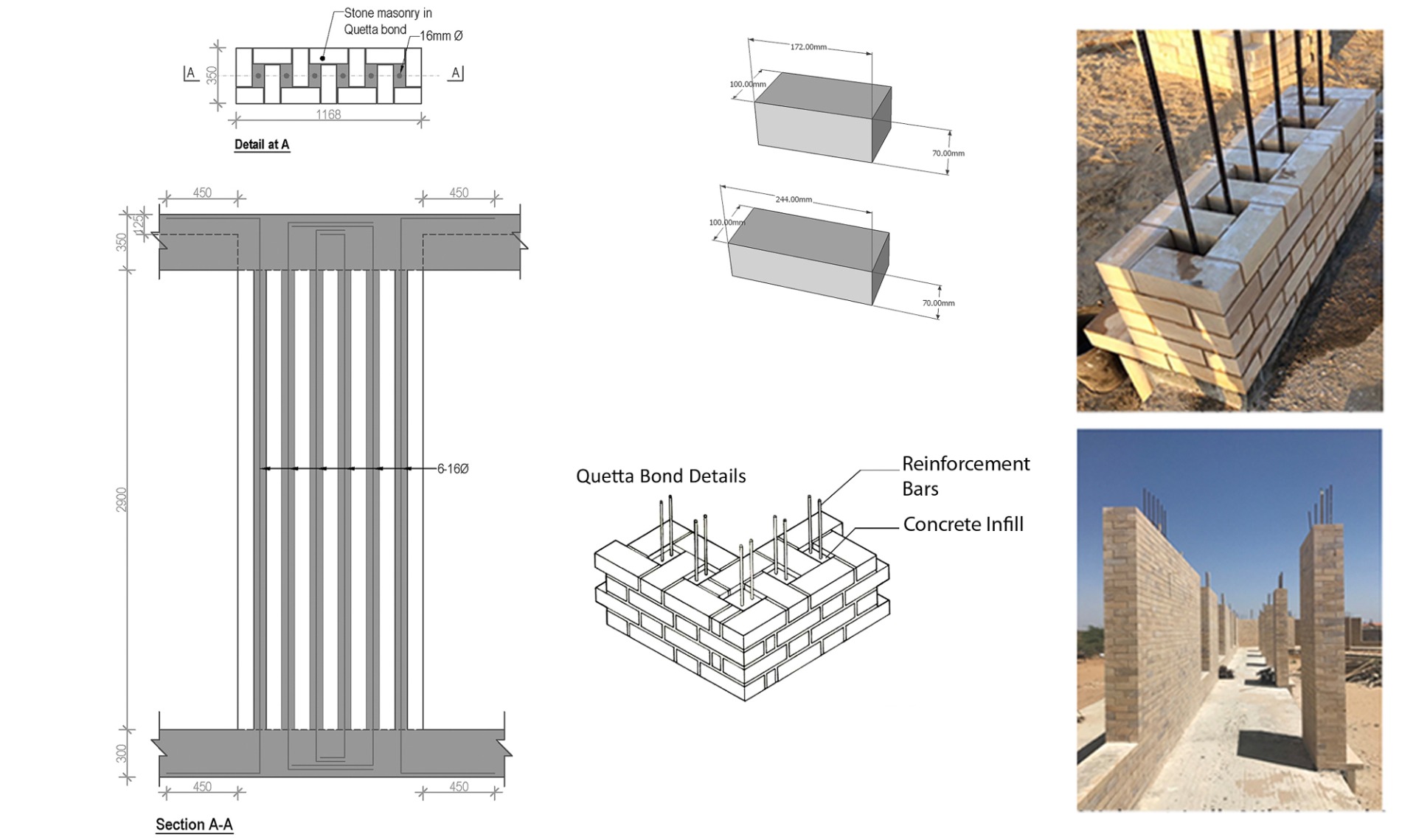 Stone masonry in Quetta bond

16mm Ø

A

350

A

1168

Detail at A

450

450

125

350

2900

6-16Ø

300

450

450

Section A-A

172.00mm

100.00mm

70.00mm

244.00mm

100.00mm

70.00mm

Quetta Bond Details

Reinforcement Bars

Concrete Infill