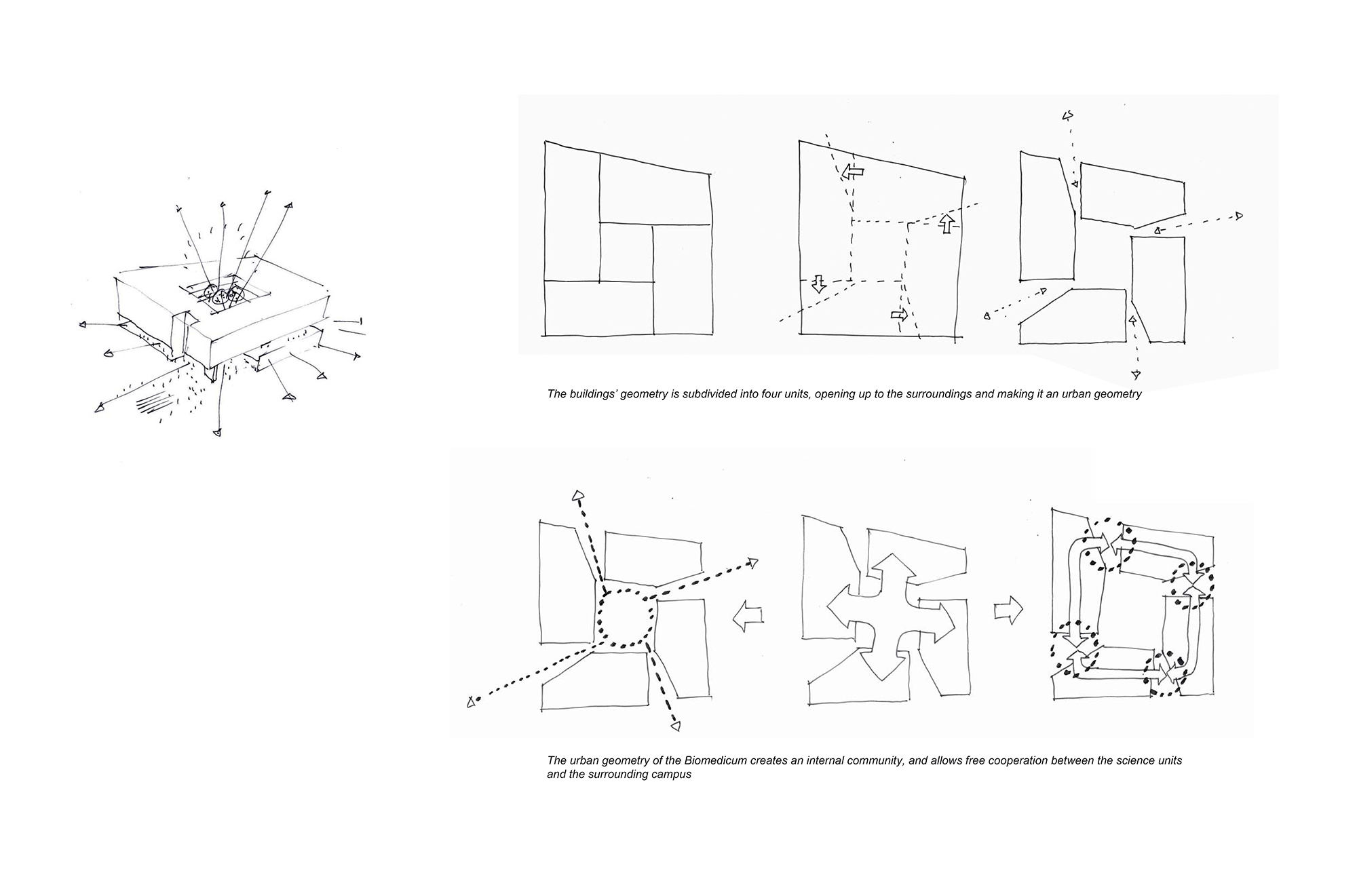 The buildings' geometry is subdivided into four units, opening up to the surroundings and making it an urban geometry

The urban geometry of the Biomedicum creates an internal community, and allows free cooperation between the science units and the surrounding campus