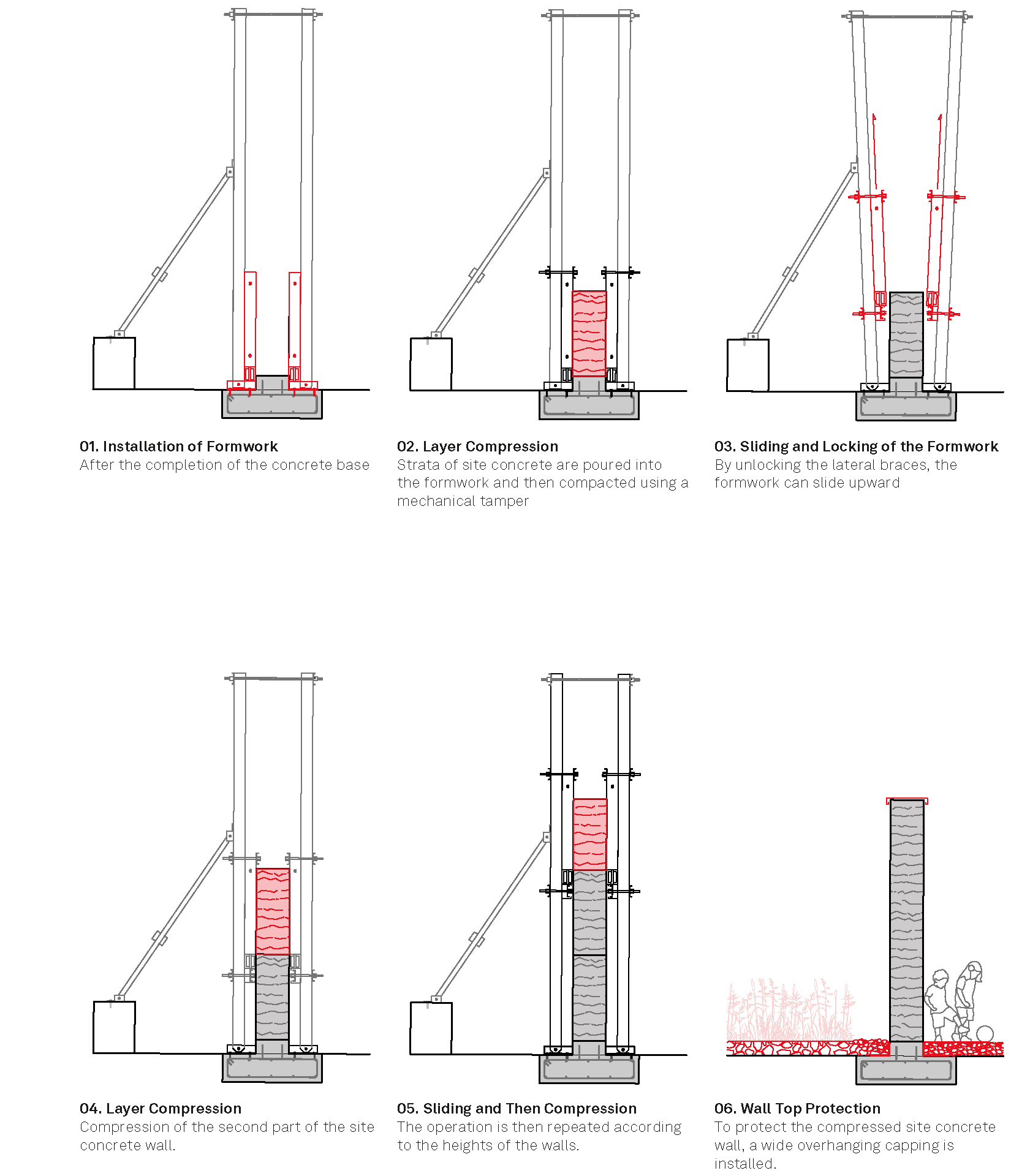 01. Installation of Formwork
After the completion of the concrete base

02. Layer Compression
Strata of site concrete are poured into the formwork and then compacted using a mechanical tamper

03. Sliding and Locking of the Formwork
By unlocking the lateral braces, the formwork can slide upward

04. Layer Compression
Compression of the second part of the site concrete wall.

05. Sliding and Then Compression
The operation is then repeated according to the heights of the walls.

06. Wall Top Protection
To protect the compressed site concrete wall, a wide overhanging capping is installed.