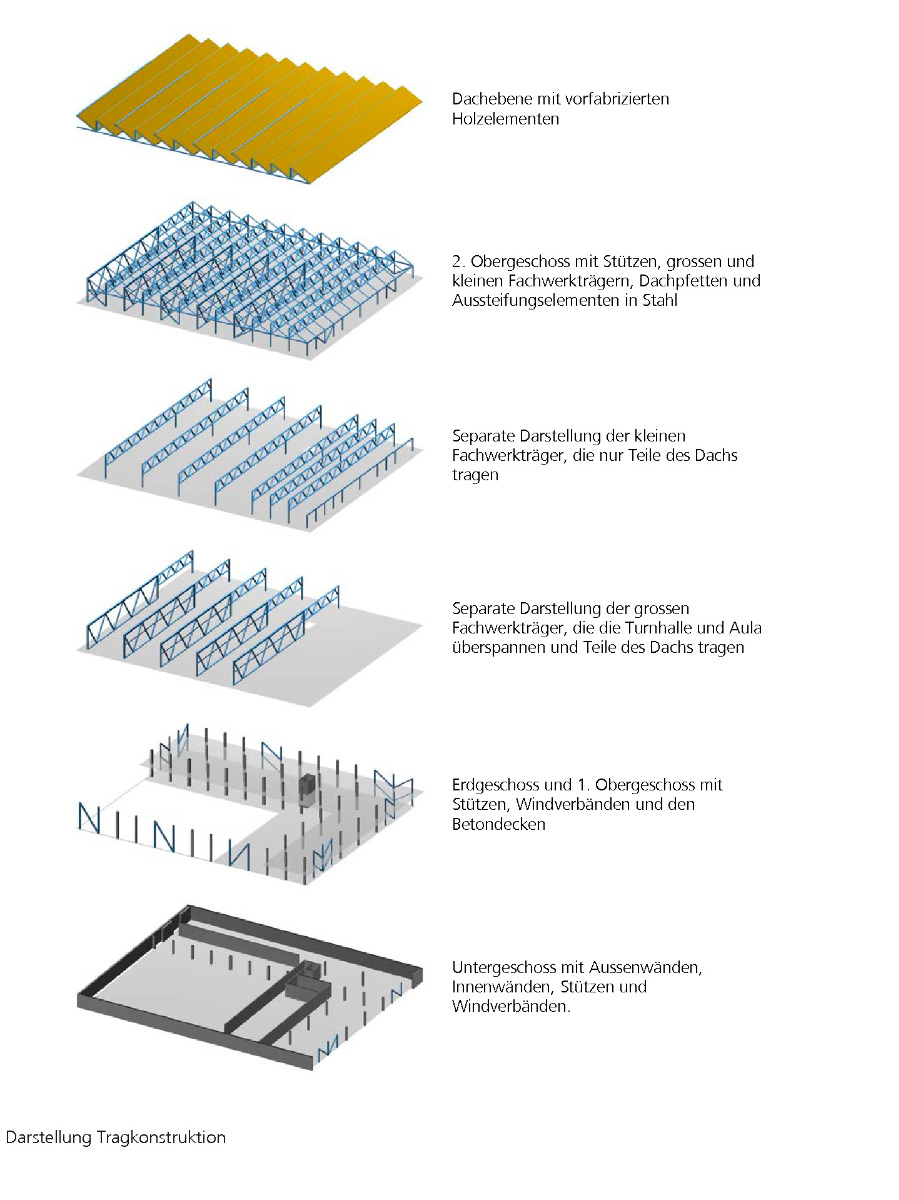 Dachebene mit vorfabrizierten Holzelementen

2. Obergeschoss mit Stützen, grossen und kleinen Fachwerkträgern, Dachpfetten und Aussteifungselementen in Stahl

Separate Darstellung der kleinen Fachwerkträger, die nur Teile des Dachs tragen

Separate Darstellung der grossen Fachwerkträger, die die Turnhalle und Aula überspannen und Teile des Dachs tragen

Erdgeschoss und 1. Obergeschoss mit Stützen, Windverbänden und den Betondecken

Untergeschoss mit Aussenwänden, Innenwänden, Stützen und Windverbänden.

Darstellung Tragkonstruktion