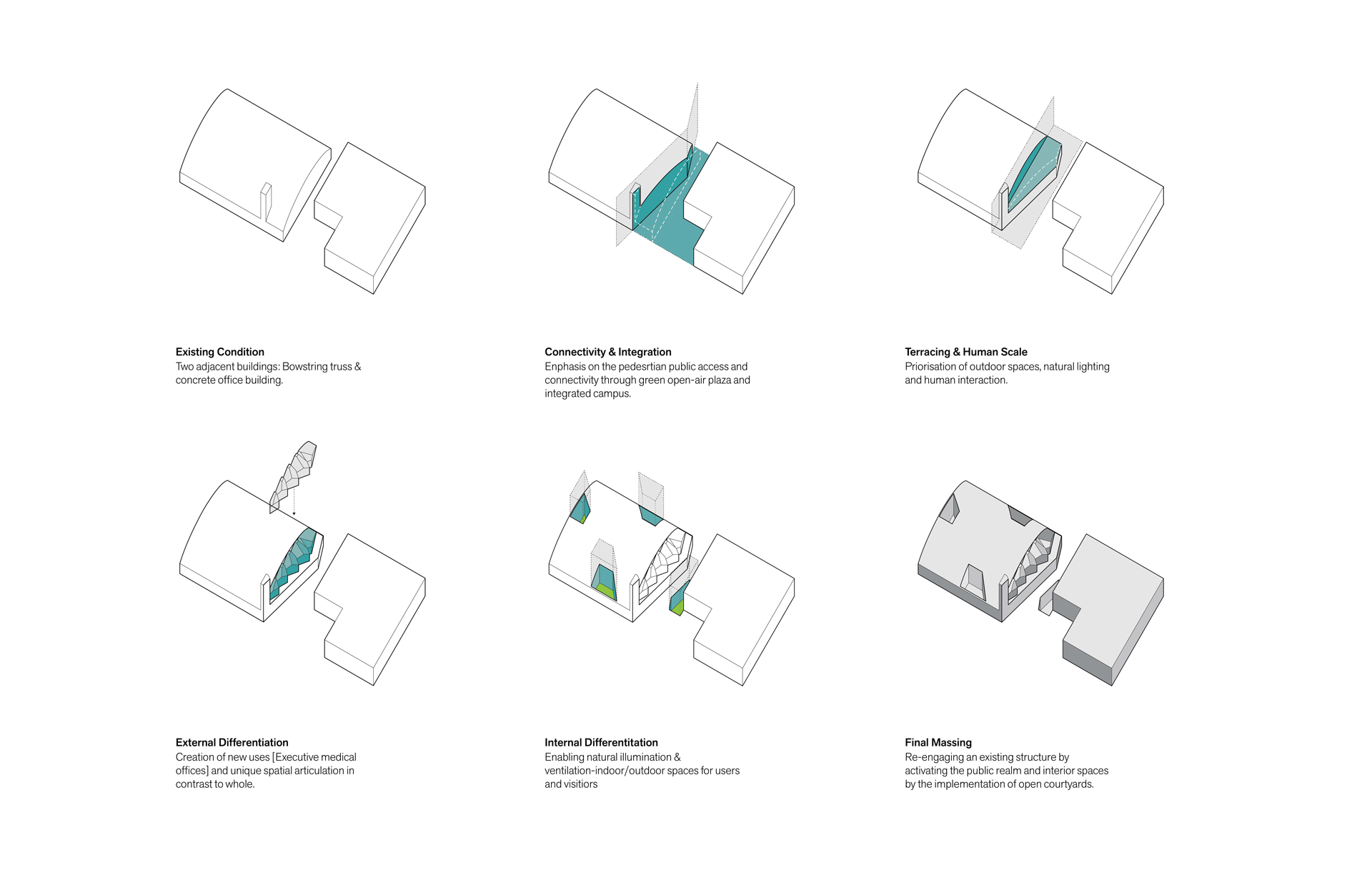 Existing Condition
Two adjacent buildings: Bowstring truss & concrete office building.

Connectivity & Integration
Enphasis on the pedesrtian public access and connectivity through green open-air plaza and integrated campus.

Terracing & Human Scale
Priorisation of outdoor spaces, natural lighting and human interaction.

External Differentiation
Creation of new uses [Executive medical offices] and unique spatial articulation in contrast to whole.

Internal Differentitation
Enabling natural illumination & ventilation-indoor/outdoor spaces for users and visitiors

Final Massing
Re-engaging an existing structure by activating the public realm and interior spaces by the implementation of open courtyards.