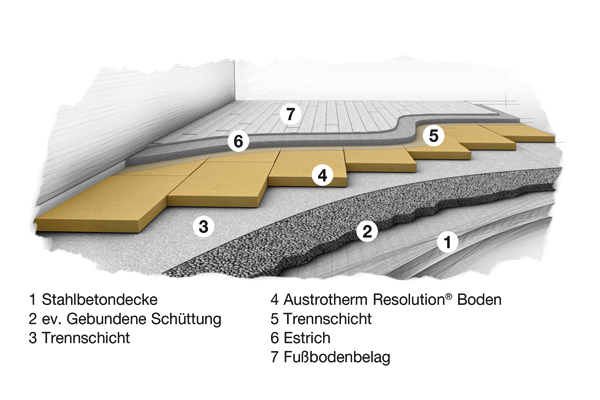 7
6
5
4
3
2
1

1 Stahlbetondecke
2 ev. Gebundene Schüttung
3 Trennschicht

4 Austrotherm Resolution® Boden
5 Trennschicht
6 Estrich
7 Fußbodenbelag