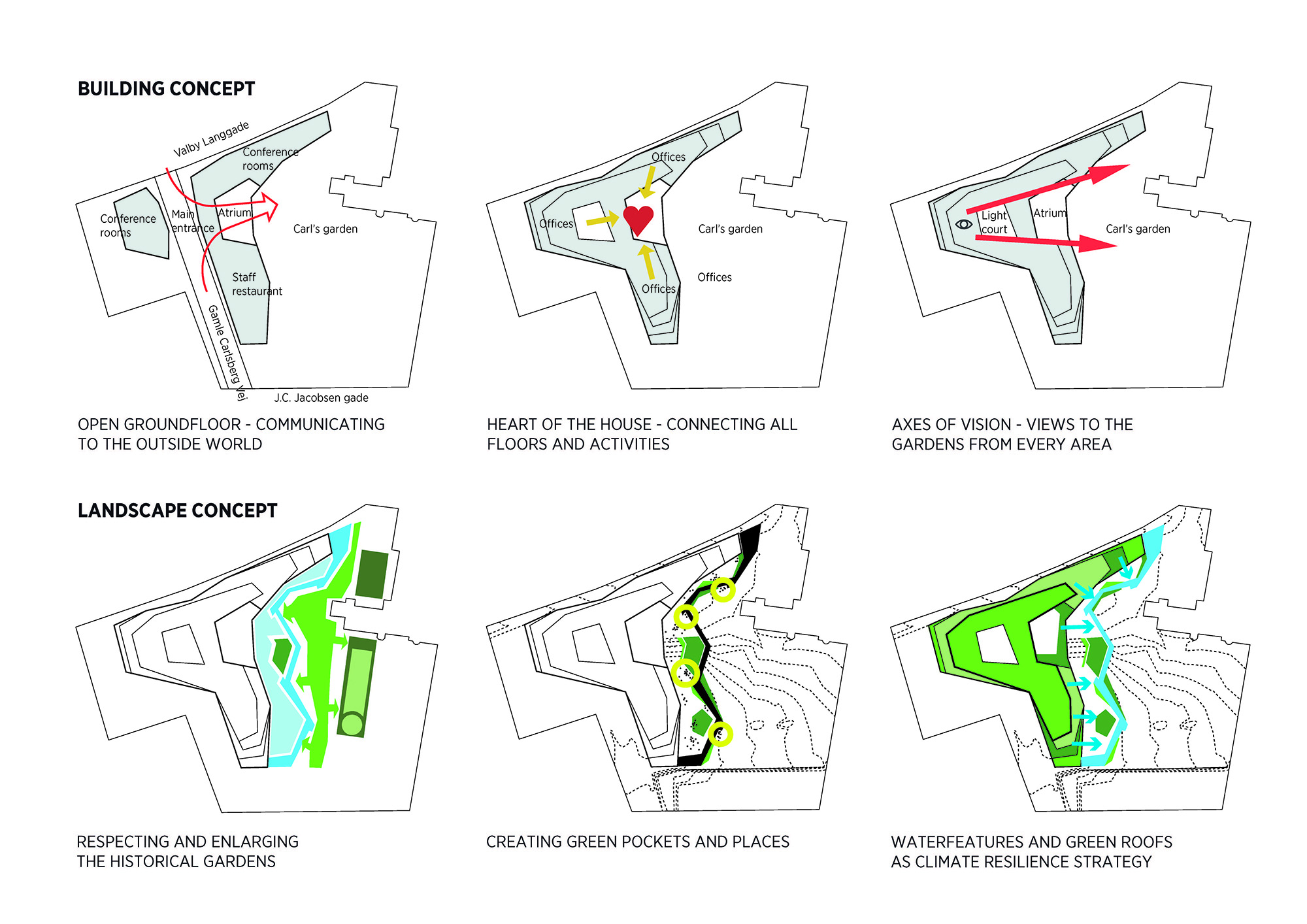 BUILDING CONCEPT

Valby Langgade
Conference rooms
Conference rooms
Main entrance
Atrium
Carl's garden
Staff restaurant
Gamle Carlsberg Vej
J.C. Jacobsen gade

OPEN GROUNDFLOOR - COMMUNICATING TO THE OUTSIDE WORLD

Offices
Offices
Carl's garden
Offices
Offices

HEART OF THE HOUSE - CONNECTING ALL FLOORS AND ACTIVITIES

Light court
Atrium
Carl's garden

AXES OF VISION - VIEWS TO THE GARDENS FROM EVERY AREA

LANDSCAPE CONCEPT

RESPECTING AND ENLARGING THE HISTORICAL GARDENS

CREATING GREEN POCKETS AND PLACES

WATERFEATURES AND GREEN ROOFS AS CLIMATE RESILIENCE STRATEGY