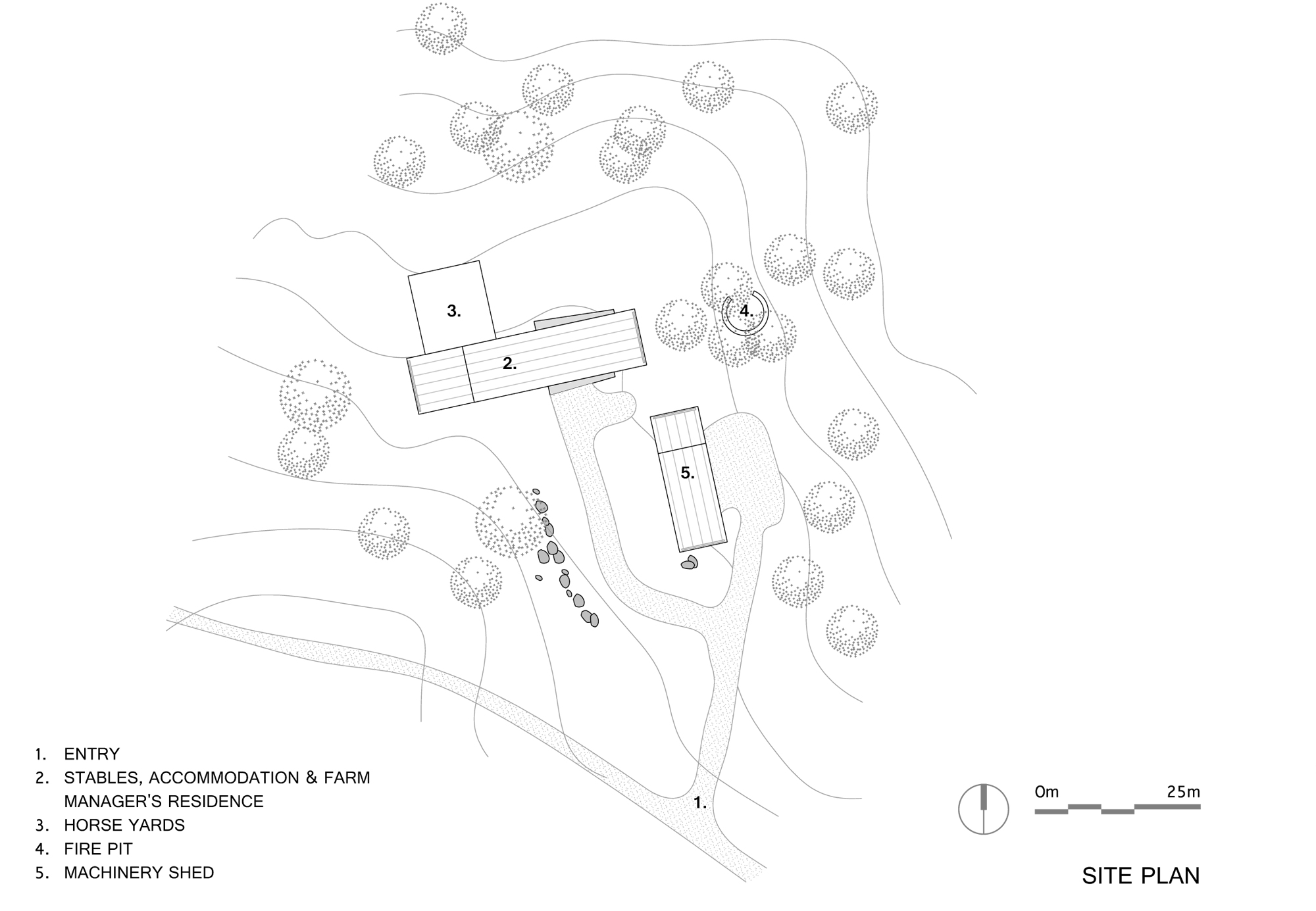 3.

4.

2.

5.

1.

1. ENTRY
2. STABLES, ACCOMMODATION & FARM MANAGER'S RESIDENCE
3. HORSE YARDS
4. FIRE PIT
5. MACHINERY SHED

0m 25m

SITE PLAN