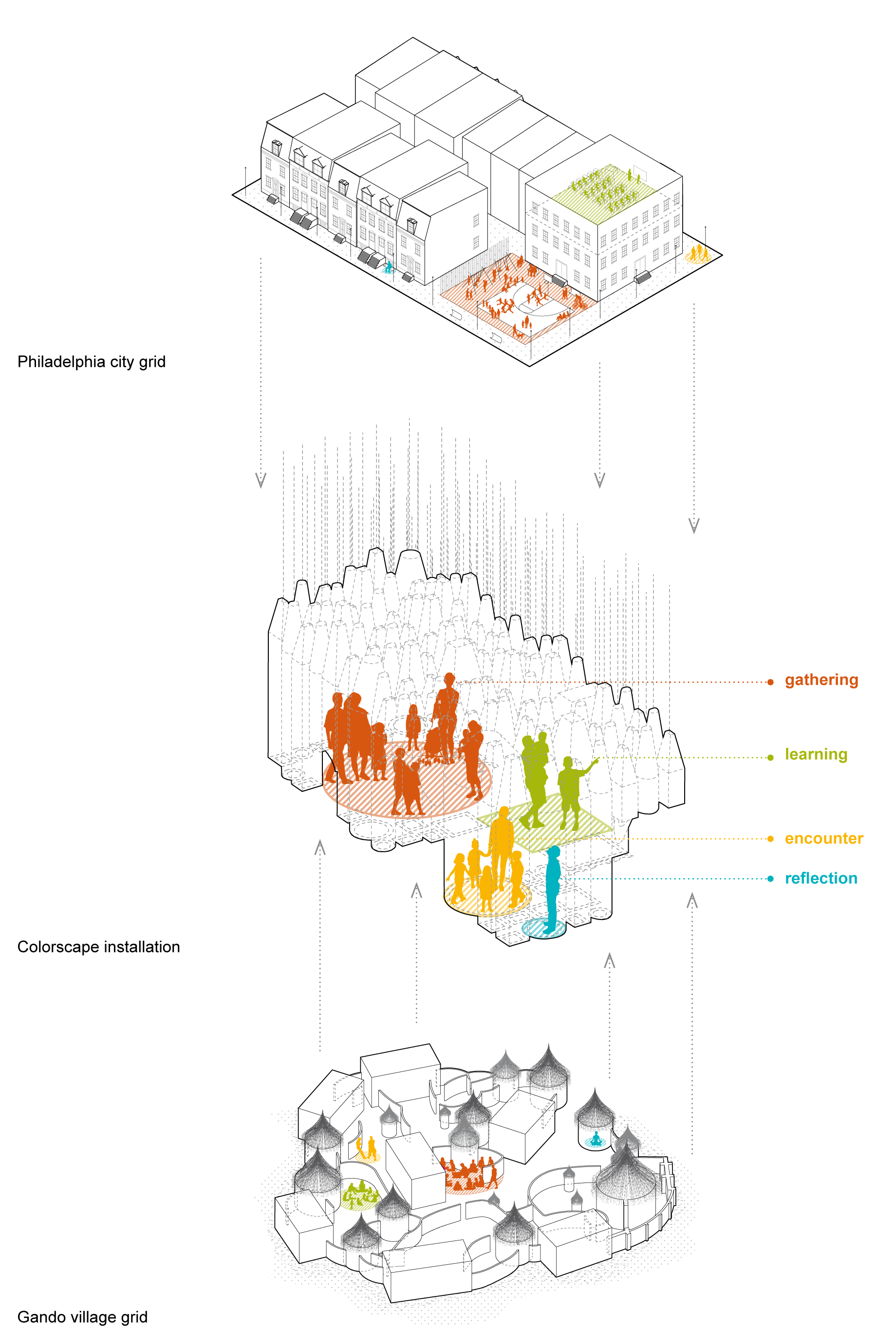 Philadelphia city grid

gathering

learning

encounter

reflection

Colorscape installation

Gando village grid