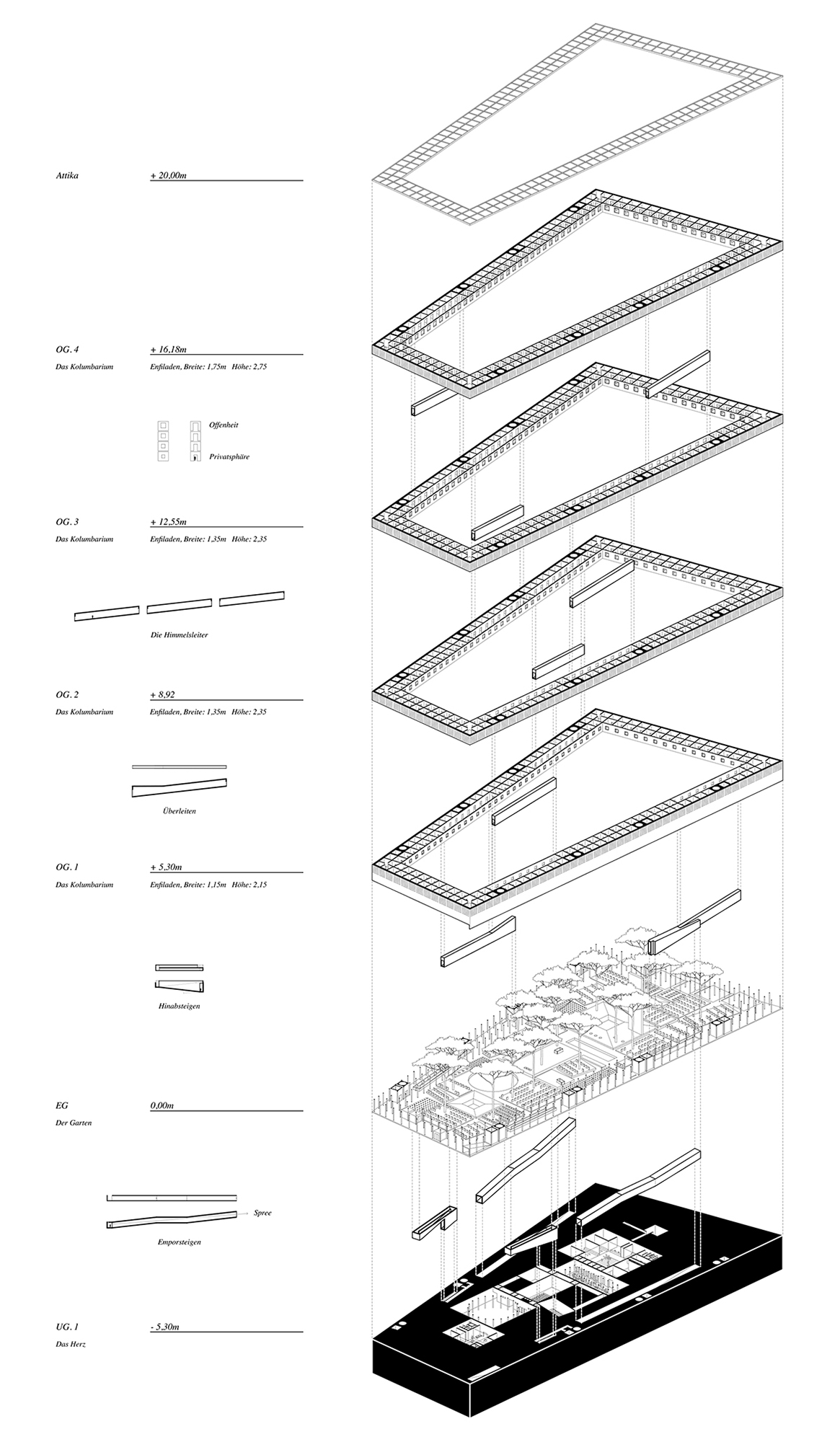 Attika + 20,00m

OG. 4 + 16,18m
Das Kolumbarium Enfiladen, Breite: 1,75m Höhe: 2,75

Offenheit
Privatsphäre

OG. 3 + 12,55m
Das Kolumbarium Enfiladen, Breite: 1,35m Höhe: 2,35

Die Himmelsleiter

OG. 2 + 8,92
Das Kolumbarium Enfiladen, Breite: 1,35m Höhe: 2,35

Überleiten

OG. 1 + 5,30m
Das Kolumbarium Enfiladen, Breite: 1,15m Höhe: 2,15

Hinabsteigen

EG 0,00m
Der Garten

Spree
Emporsteigen

UG. 1 - 5,30m
Das Herz