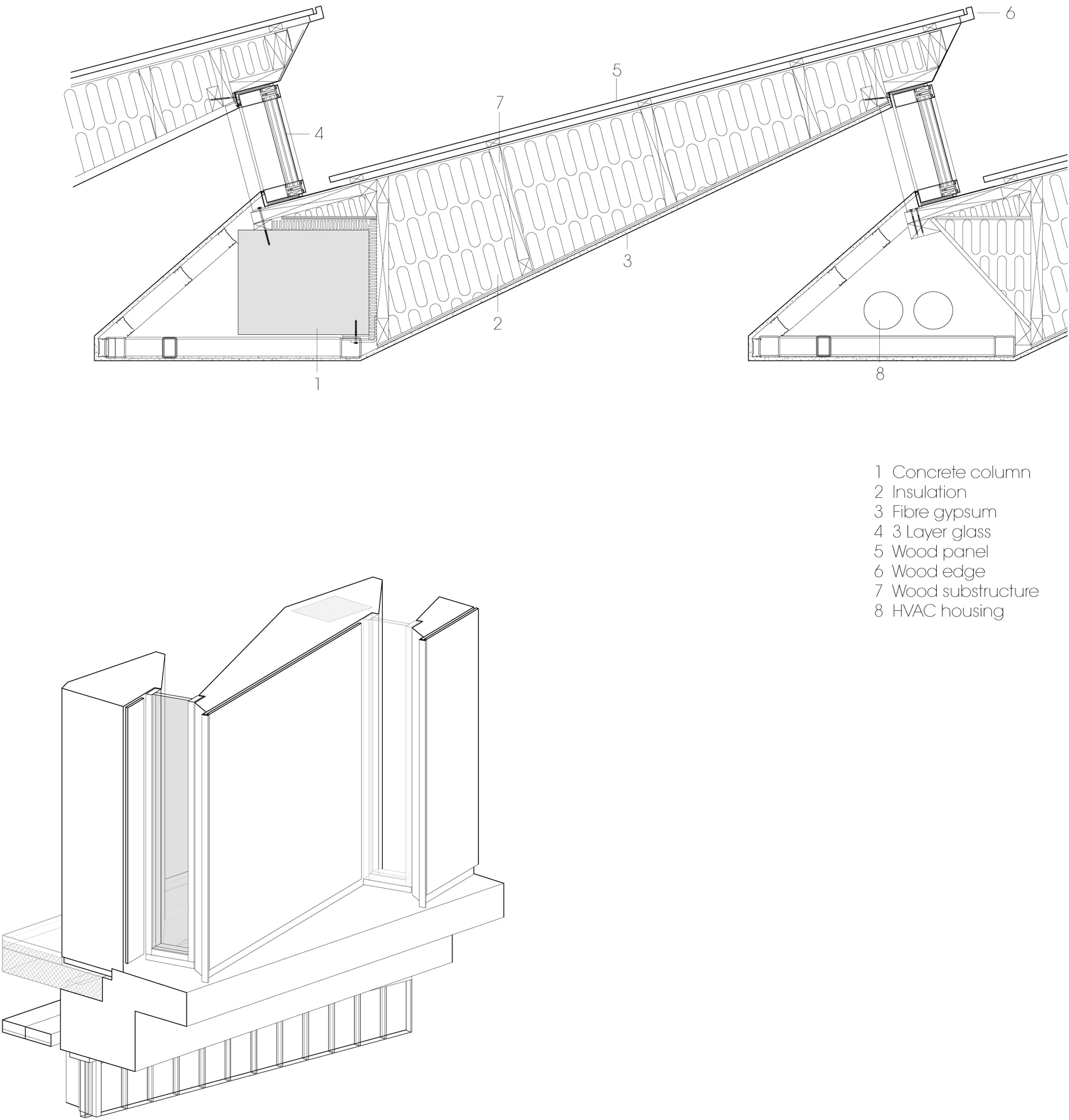 6
5
7
4
3
2
1
8

1 Concrete column
2 Insulation
3 Fibre gypsum
4 3 Layer glass
5 Wood panel
6 Wood edge
7 Wood substructure
8 HVAC housing