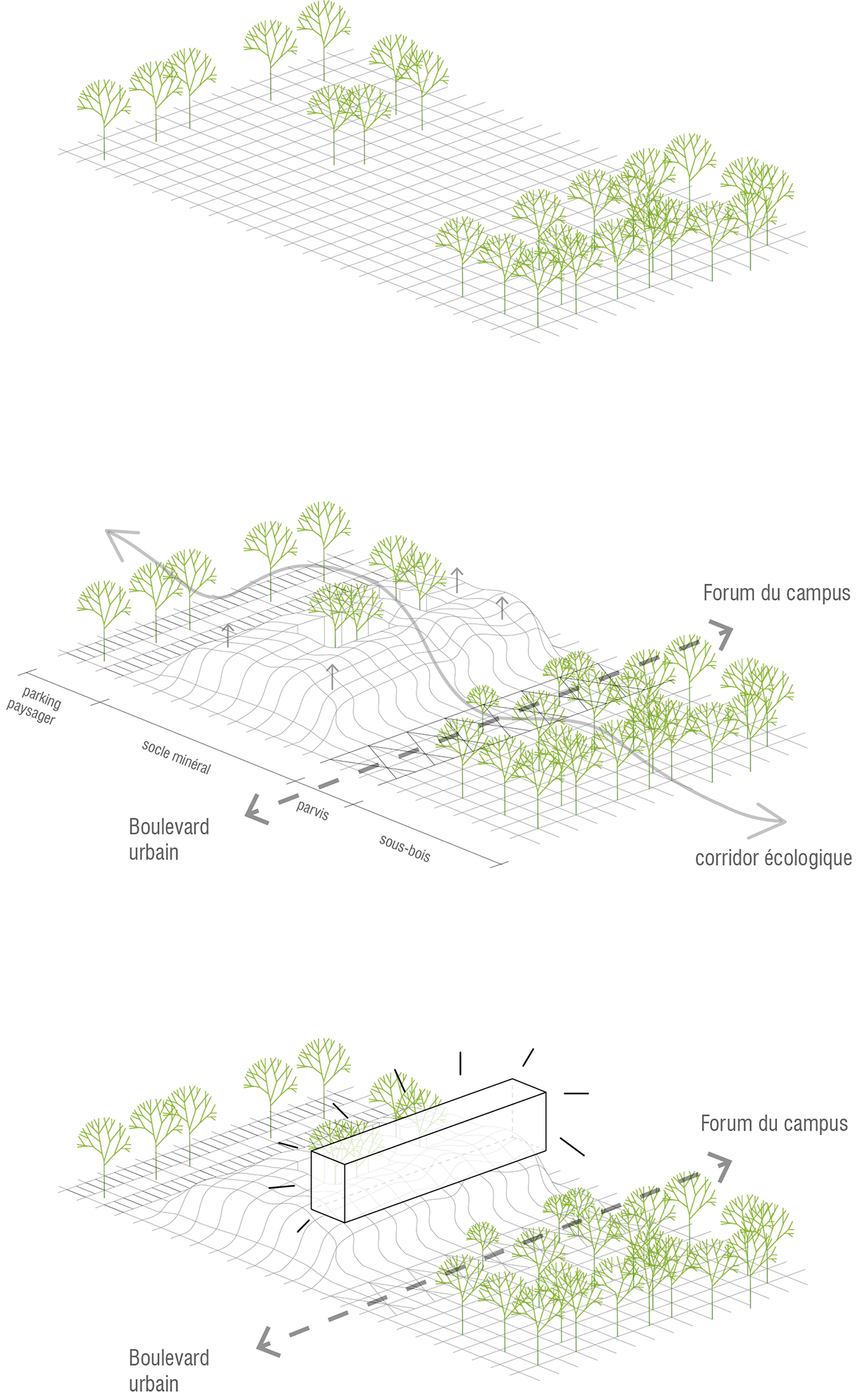 Forum du campus

parking paysager

socle minéral

parvis

sous-bois

Boulevard urbain

corridor écologique

Forum du campus

Boulevard urbain