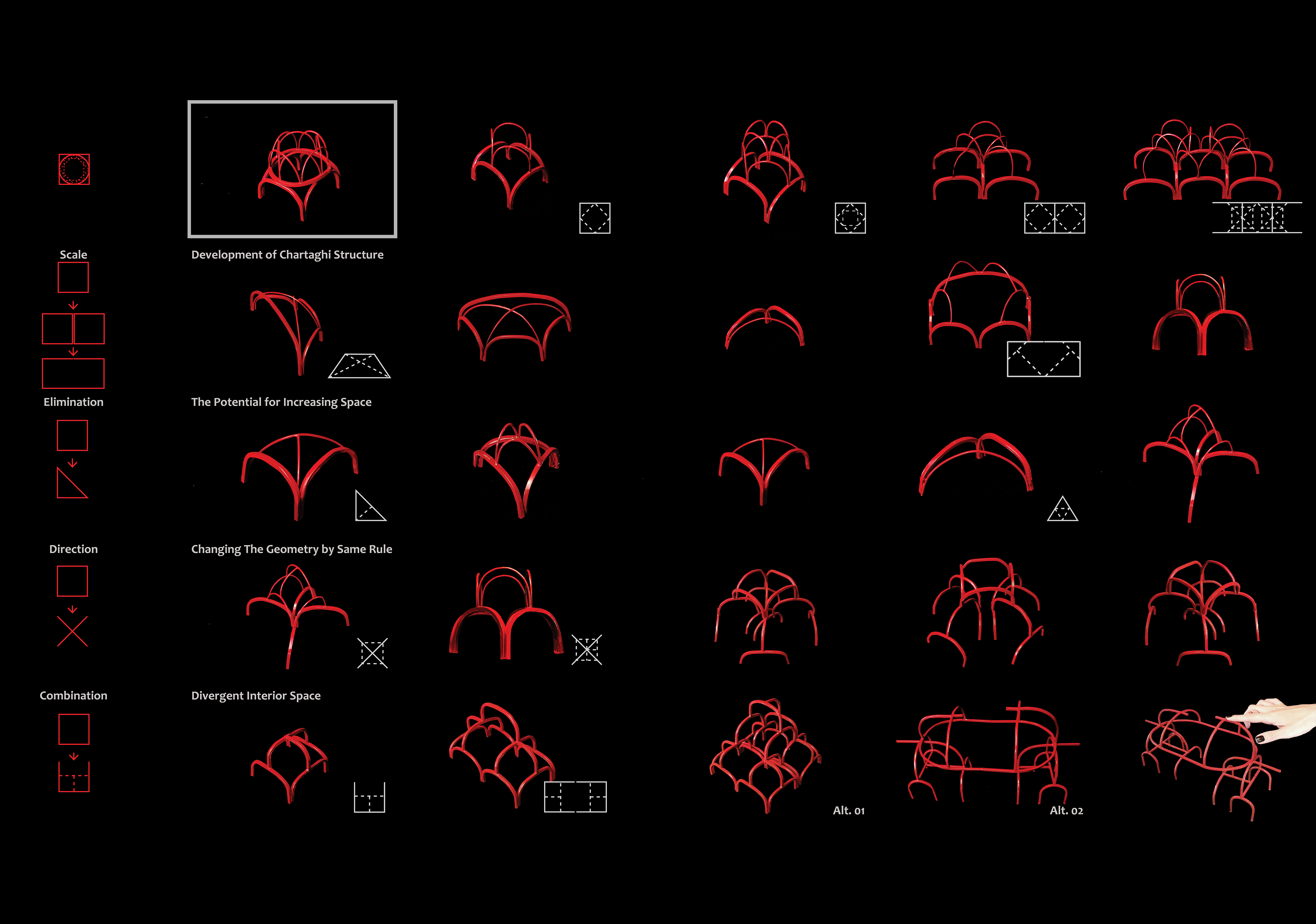 Scale

Development of Chartaghi Structure

Elimination

The Potential for Increasing Space

Direction

Changing The Geometry by Same Rule

Combination

Divergent Interior Space

Alt. 01

Alt. 02