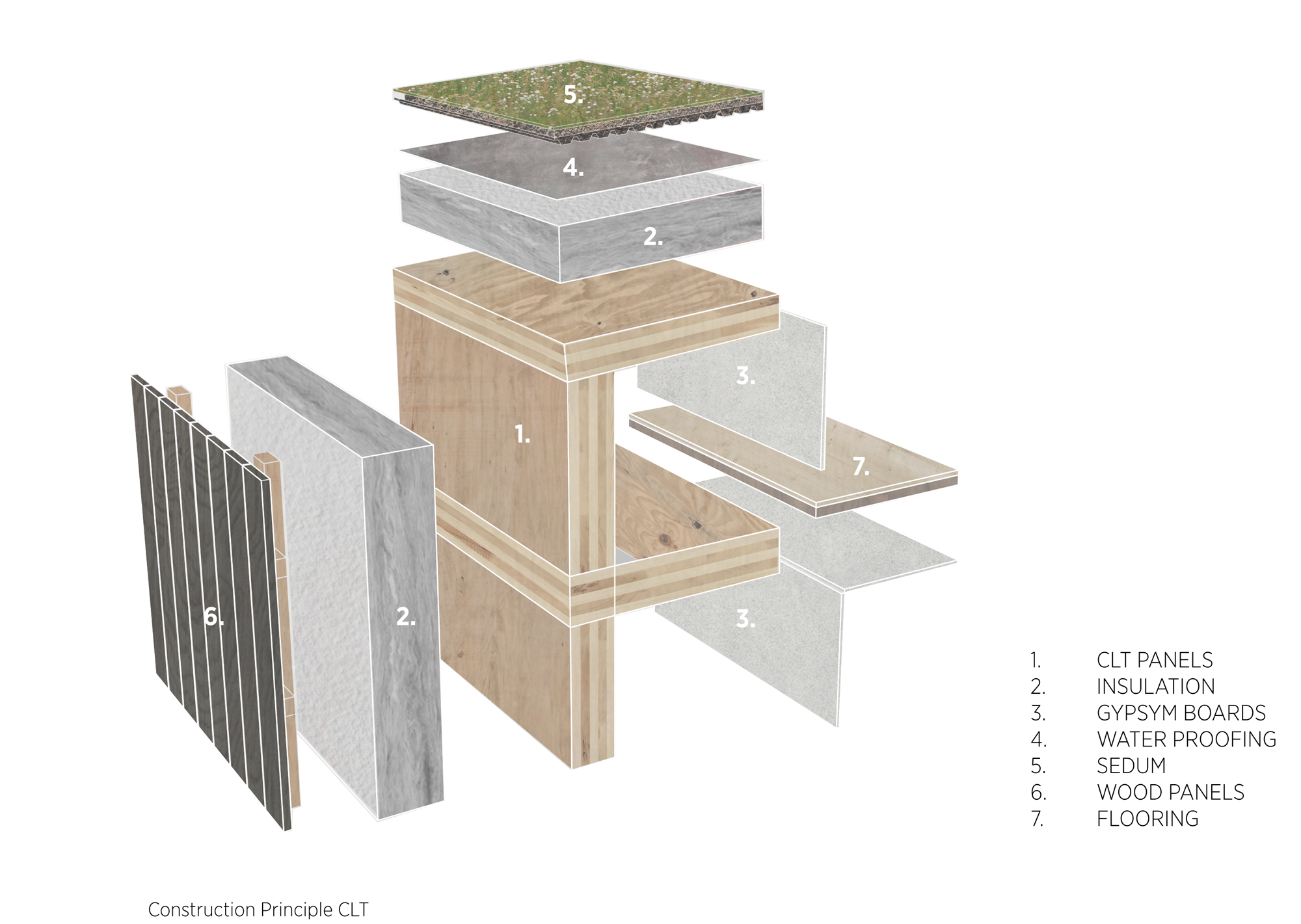 5.

4.

2.

3.

1.

7.

6.

2.

3.

1. CLT PANELS
2. INSULATION
3. GYPSYM BOARDS
4. WATER PROOFING
5. SEDUM
6. WOOD PANELS
7. FLOORING

Construction Principle CLT