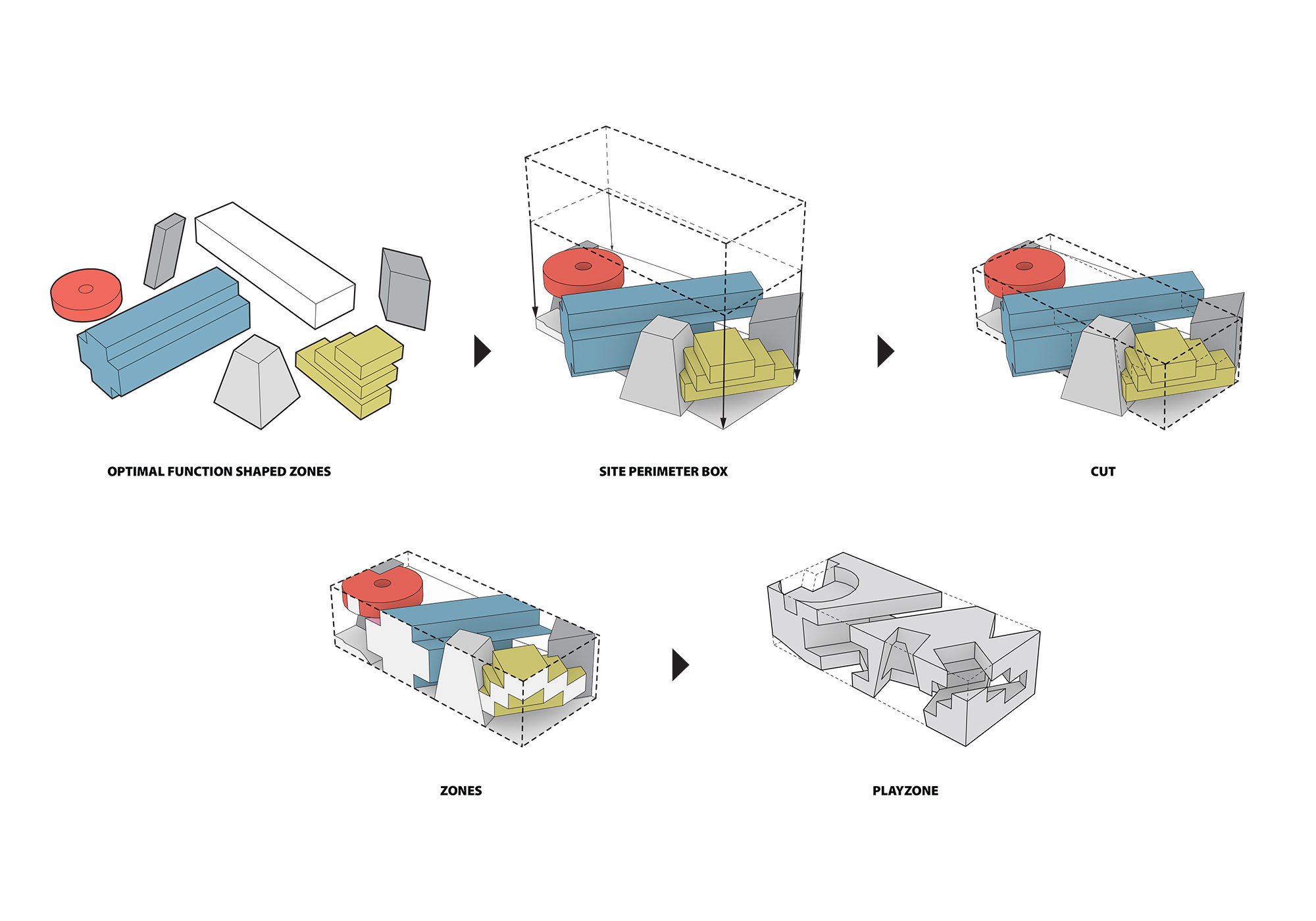 OPTIMAL FUNCTION SHAPED ZONES

SITE PERIMETER BOX

CUT

ZONES

PLAYZONE