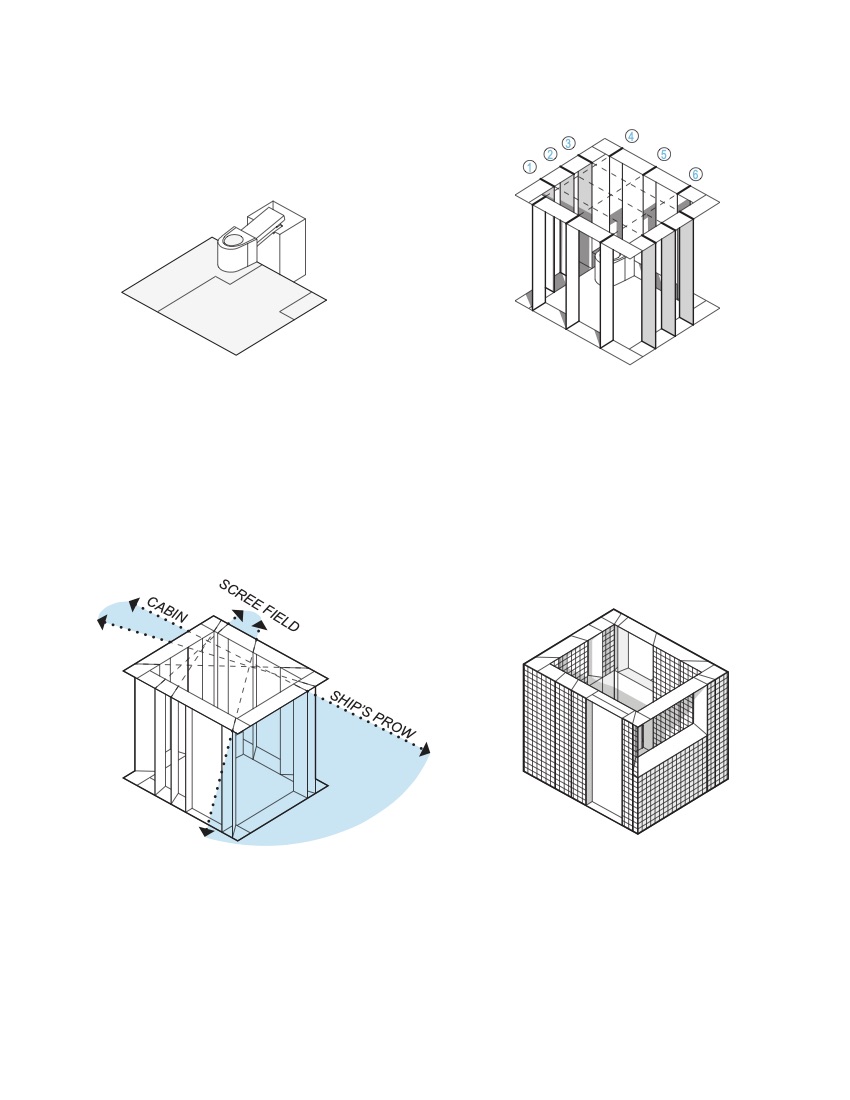 1
2
3
4
5
6

CABIN
SCREE FIELD
SHIP'S PROW