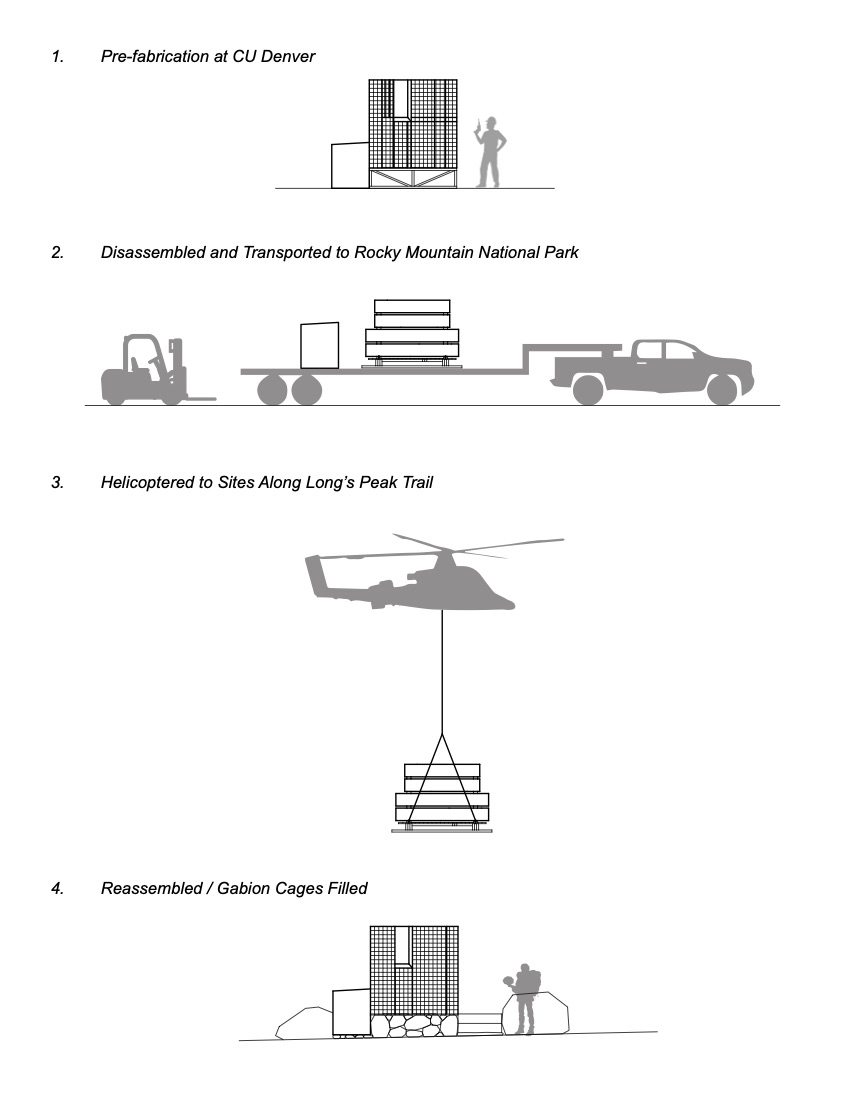 1. Pre-fabrication at CU Denver

2. Disassembled and Transported to Rocky Mountain National Park

3. Helicoptered to Sites Along Long's Peak Trail

4. Reassembled / Gabion Cages Filled