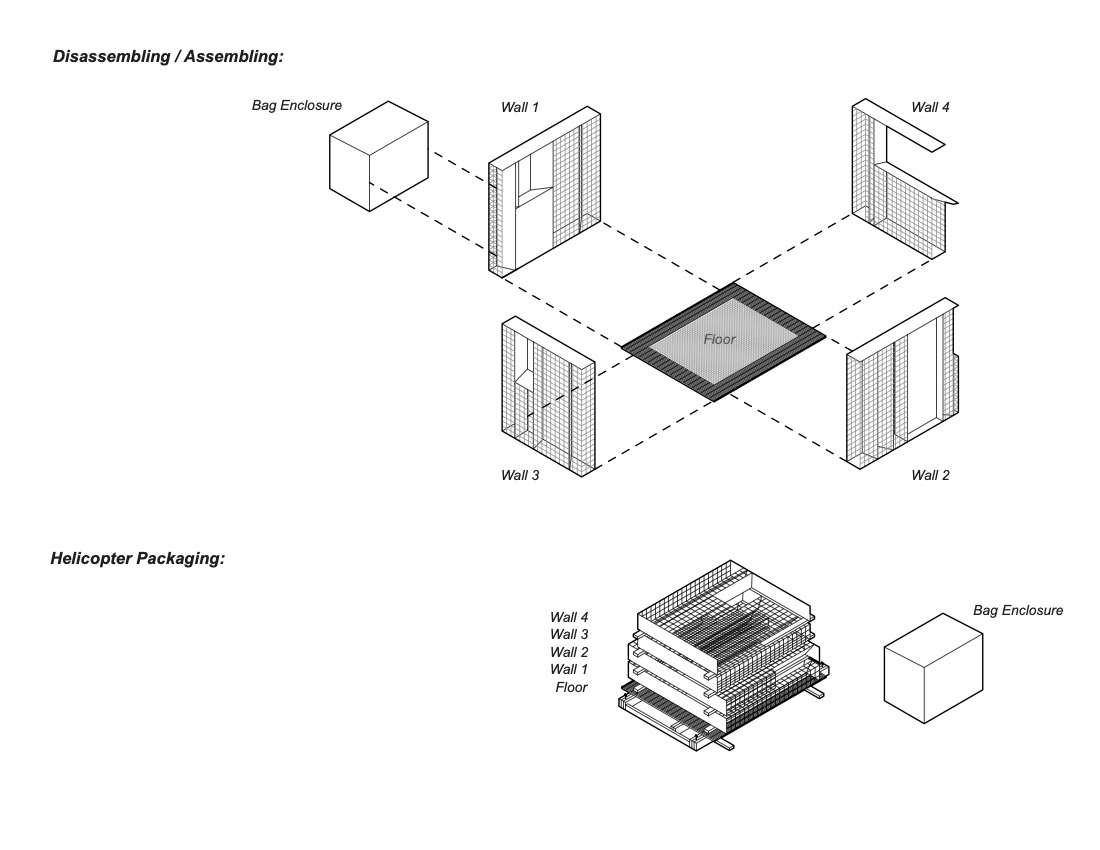 Disassembling / Assembling:

Bag Enclosure

Wall 1

Wall 4

Floor

Wall 3

Wall 2

Helicopter Packaging:

Wall 4
Wall 3
Wall 2
Wall 1
Floor

Bag Enclosure