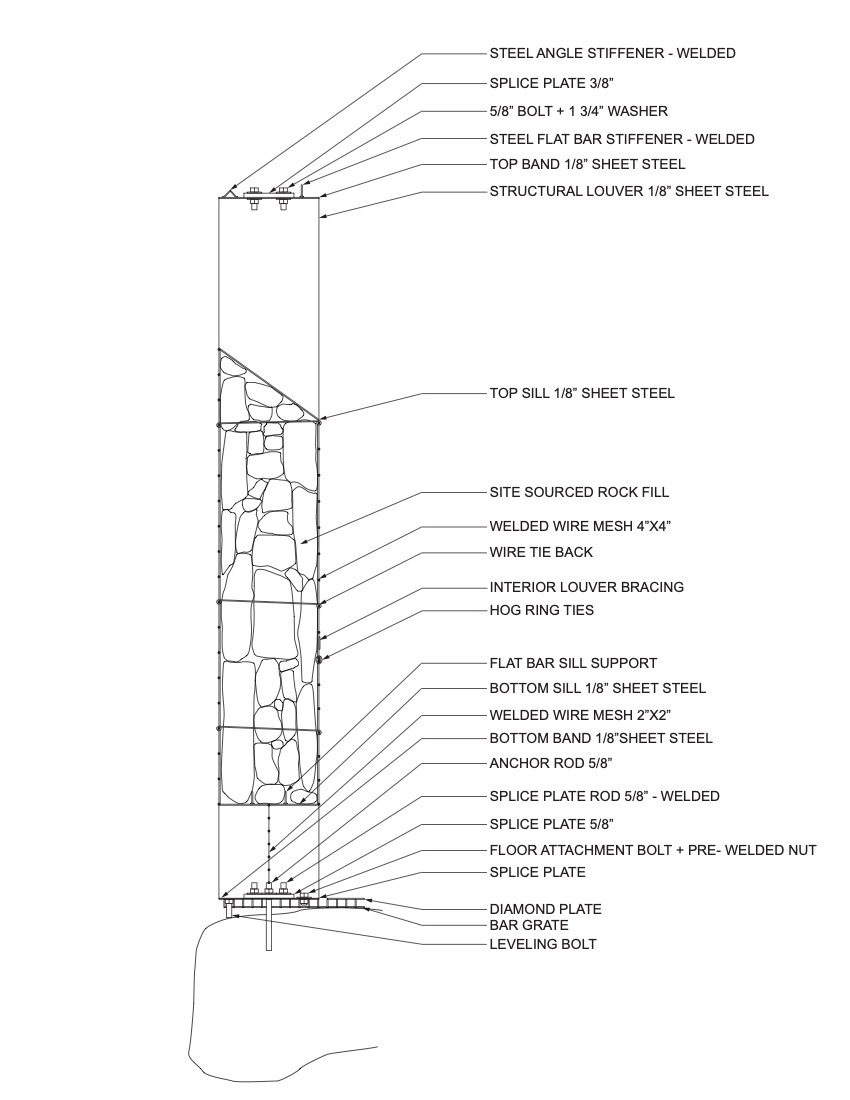 STEEL ANGLE STIFFENER - WELDED
SPLICE PLATE 3/8"
5/8" BOLT + 1 3/4" WASHER
STEEL FLAT BAR STIFFENER - WELDED
TOP BAND 1/8" SHEET STEEL
STRUCTURAL LOUVER 1/8" SHEET STEEL

TOP SILL 1/8" SHEET STEEL

SITE SOURCED ROCK FILL
WELDED WIRE MESH 4"X4"
WIRE TIE BACK
INTERIOR LOUVER BRACING
HOG RING TIES

FLAT BAR SILL SUPPORT
BOTTOM SILL 1/8" SHEET STEEL
WELDED WIRE MESH 2"X2"
BOTTOM BAND 1/8"SHEET STEEL
ANCHOR ROD 5/8"
SPLICE PLATE ROD 5/8" - WELDED
SPLICE PLATE 5/8"
FLOOR ATTACHMENT BOLT + PRE- WELDED NUT
SPLICE PLATE
DIAMOND PLATE
BAR GRATE
LEVELING BOLT