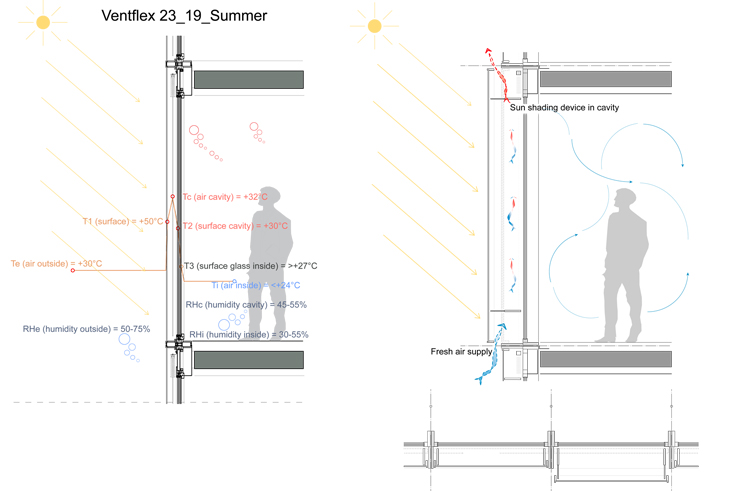 Ventflex 23_19_Summer

Tc (air cavity) = +32°C

T1 (surface) = +50°C

T2 (surface cavity) = +30°C

Te (air outside) = +30°C

T3 (surface glass inside) = >+27°C

Ti (air inside) = <+24°C

RHc (humidity cavity) = 45-55%

RHe (humidity outside) = 50-75%

RHi (humidity inside) = 30-55%

Sun shading device in cavity

Fresh air supply